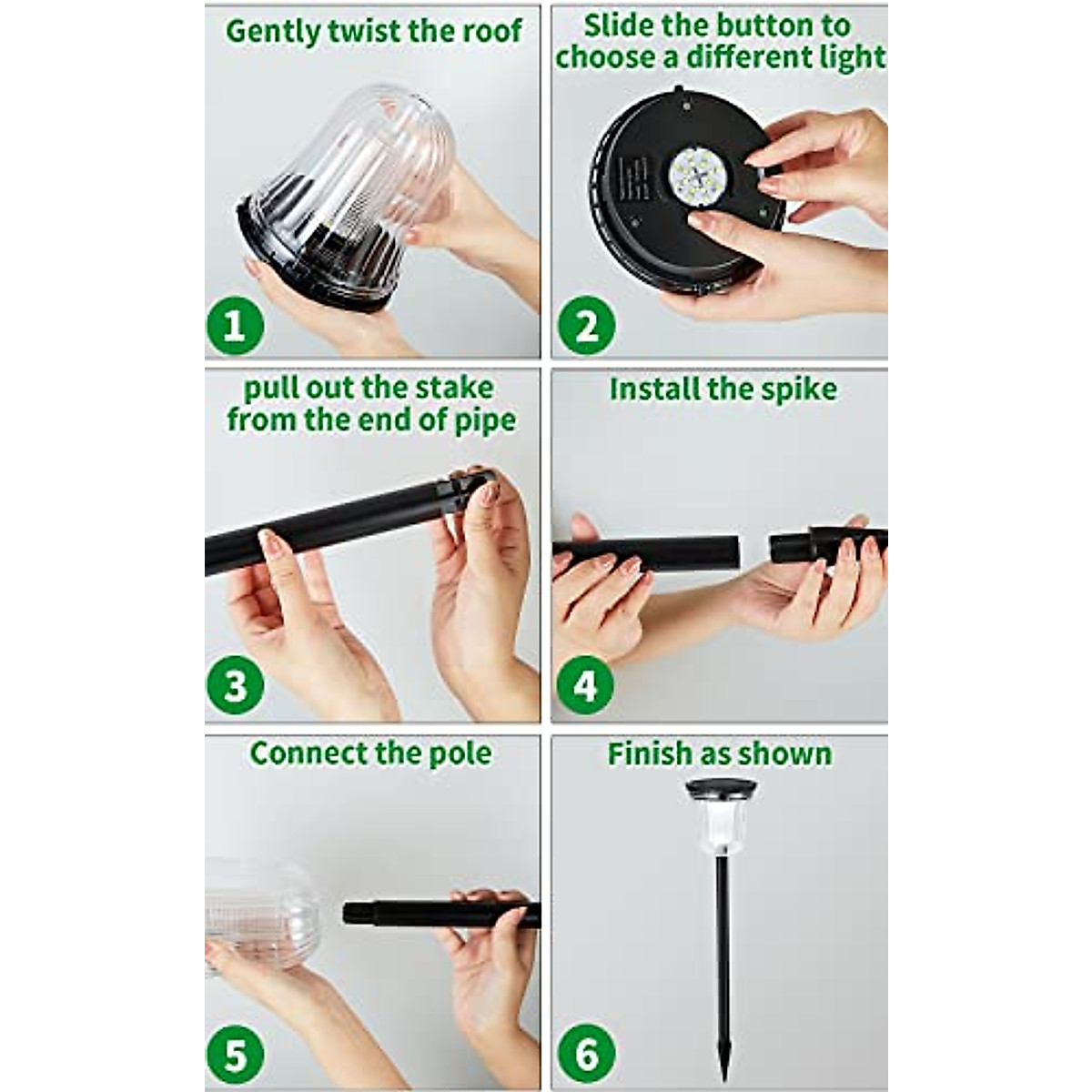 Gently twist the roof

1

Slide the button to choose a different light

2

pull out the stake from the end of pipe

3

Install the spike

4

Connect the pole

5

Finish as shown

6