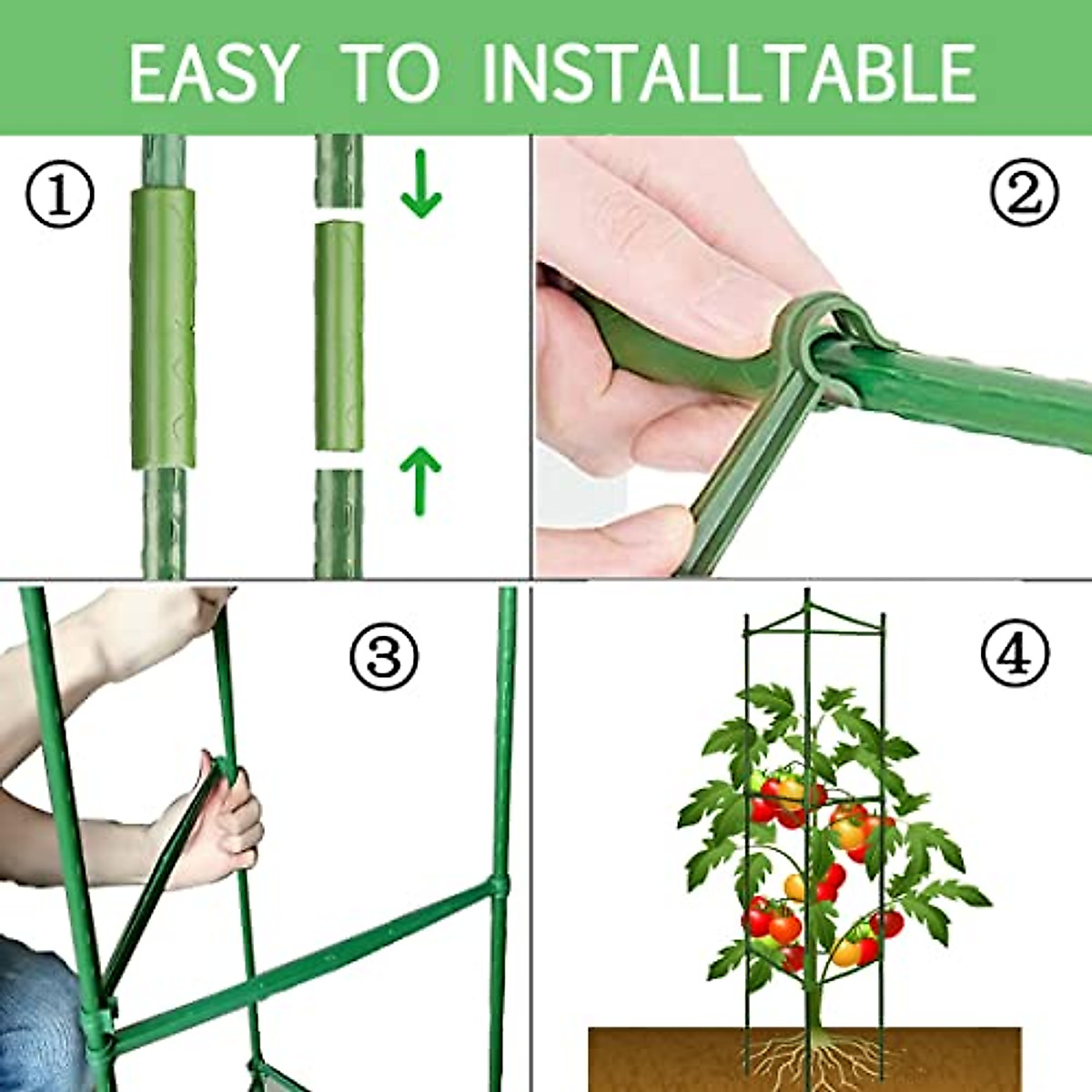 EASY TO INSTALLTABLE

①

②

③

④