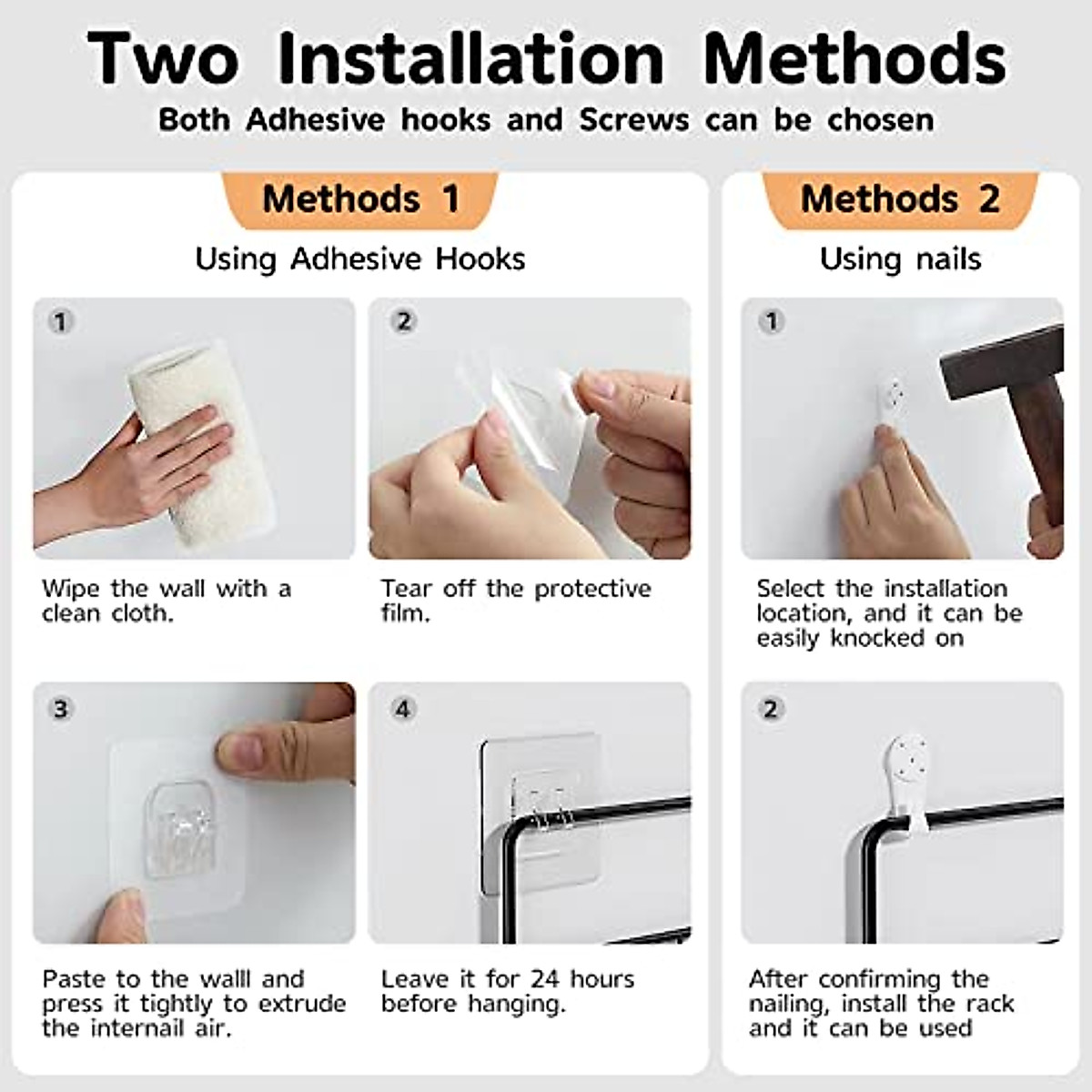 Two Installation Methods
Both Adhesive hooks and Screws can be chosen

Methods 1
Using Adhesive Hooks

1
Wipe the wall with a clean cloth.

2
Tear off the protective film.

3
Paste to the walll and press it tightly to extrude the internail air.

4
Leave it for 24 hours before hanging.

Methods 2
Using nails

1
Select the installation location, and it can be easily knocked on

2
After confirming the nailing, install the rack and it can be used