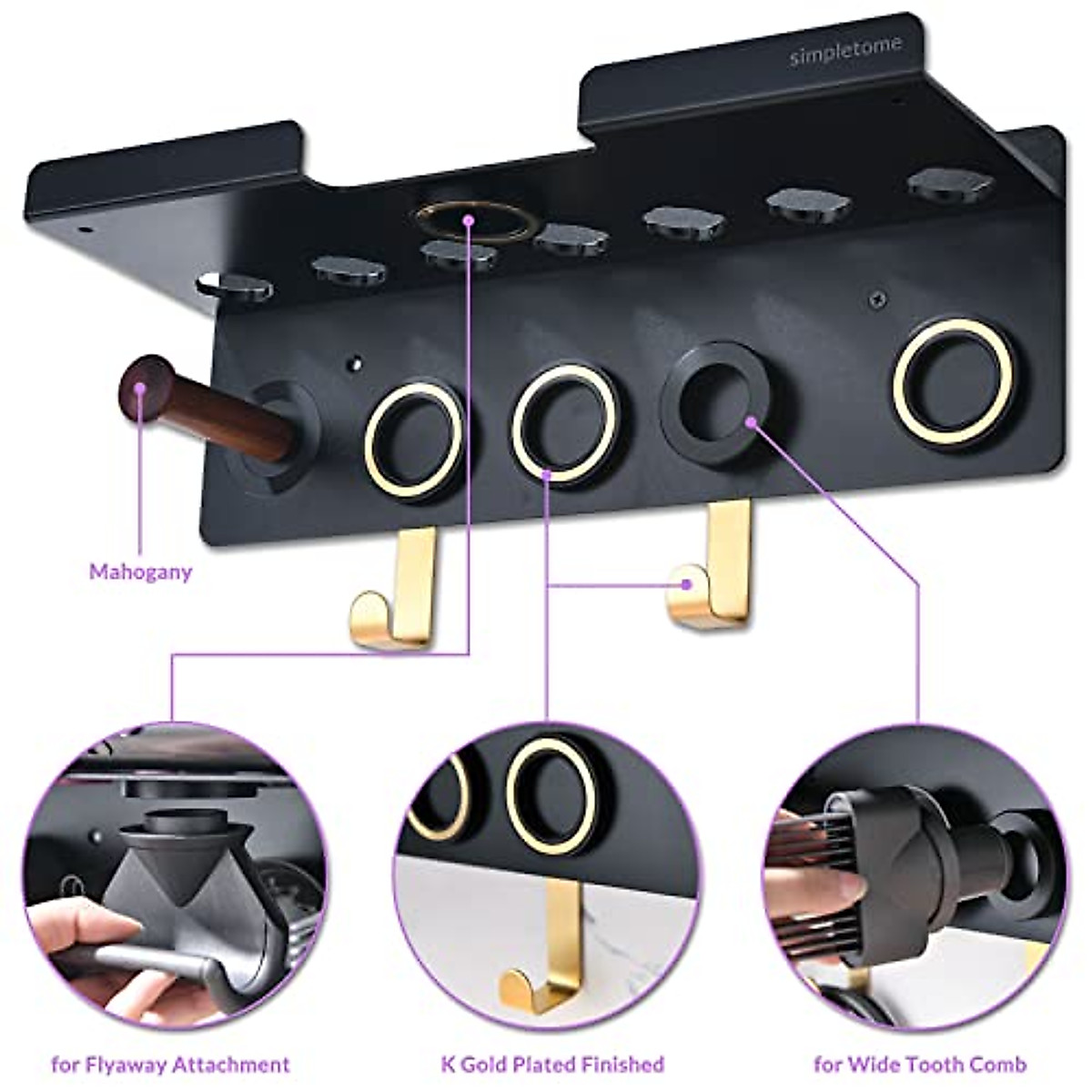 simpletome

Mahogany

for Flyaway Attachment

K Gold Plated Finished

for Wide Tooth Comb