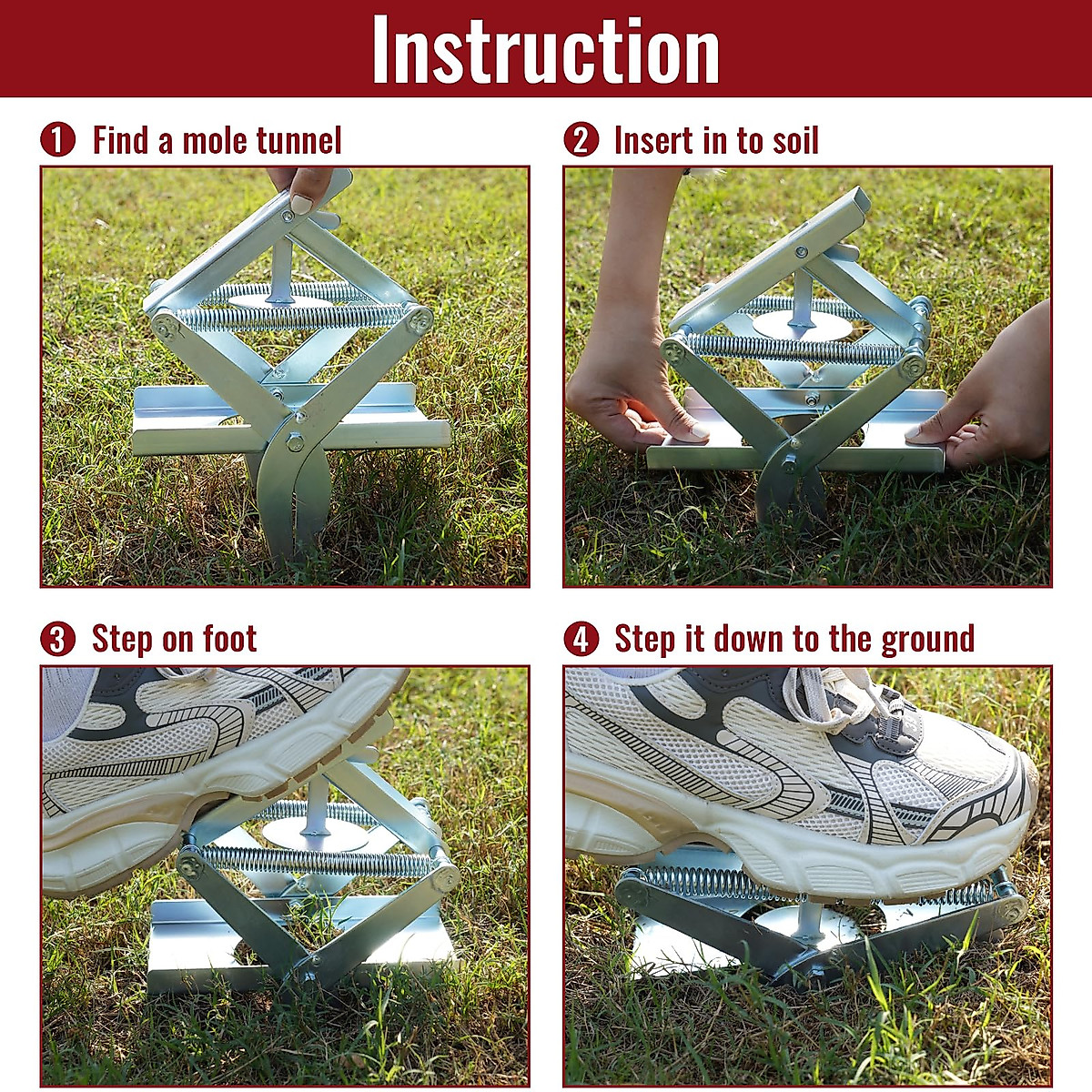 Instruction

1 Find a mole tunnel

2 Insert in to soil

3 Step on foot

4 Step it down to the ground