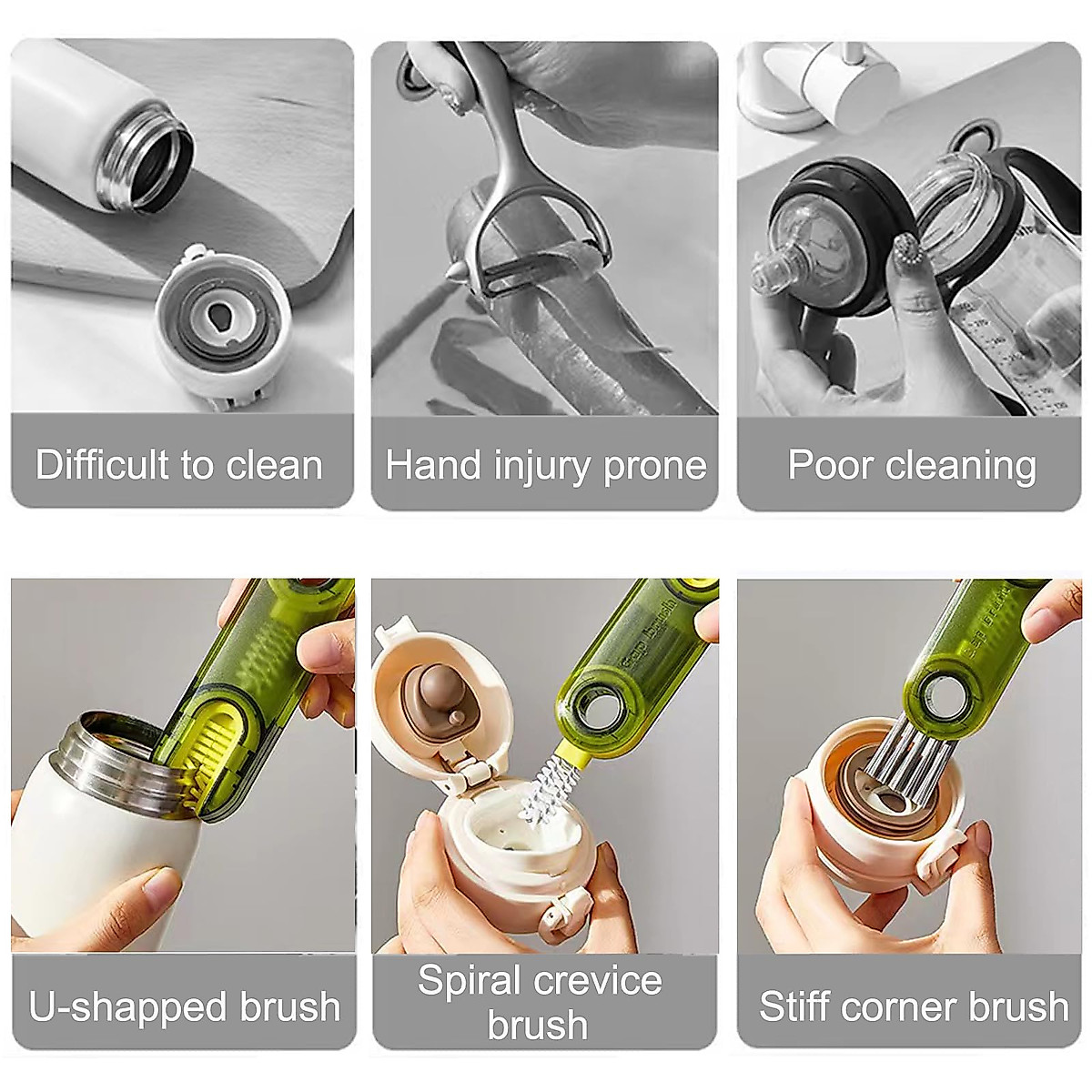 Difficult to clean

Hand injury prone

Poor cleaning

U-shapped brush

Spiral crevice brush

Stiff corner brush