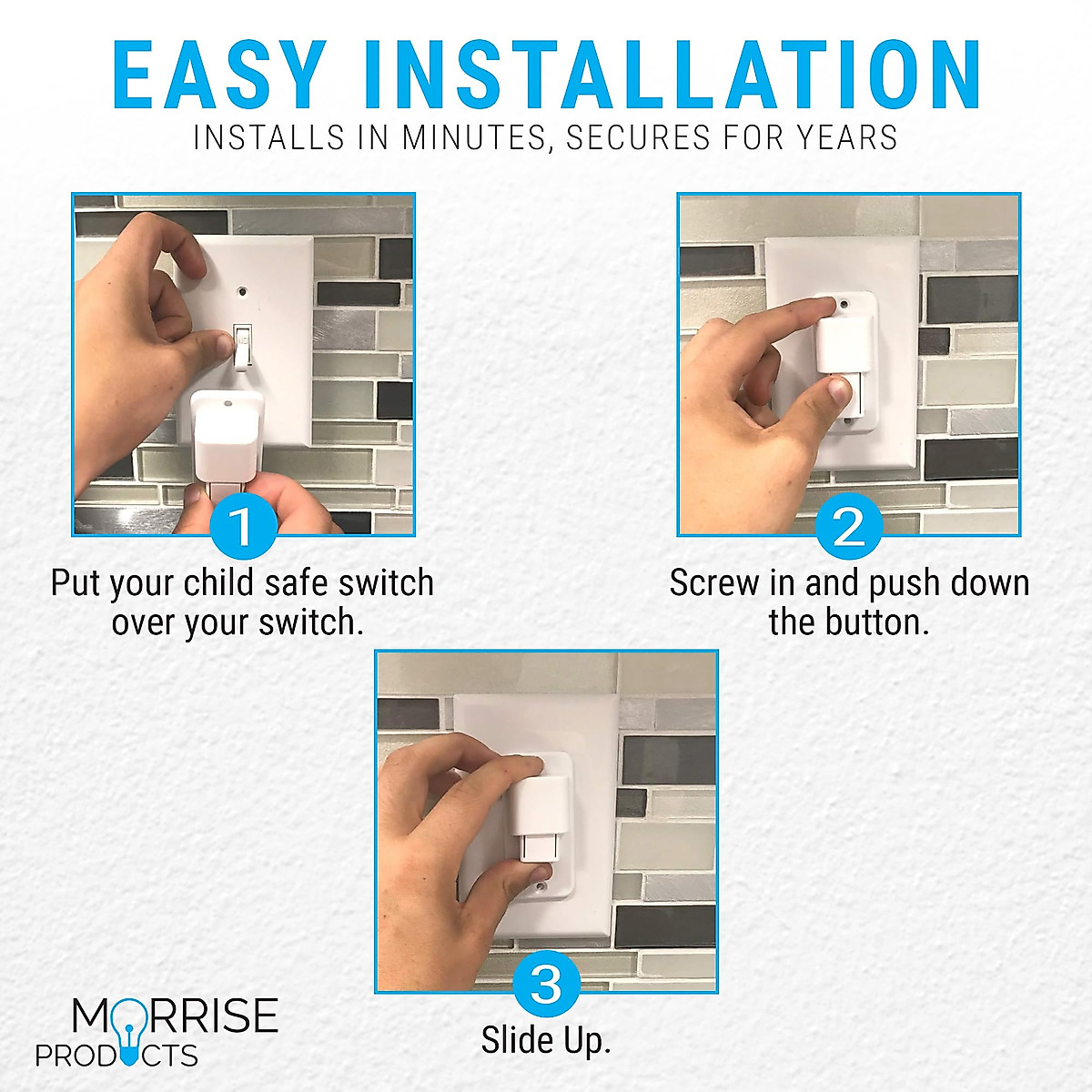 EASY INSTALLATION
INSTALLS IN MINUTES, SECURES FOR YEARS

1
Put your child safe switch over your switch.

2
Screw in and push down the button.

3
Slide Up.

MORRISE
PRODUCTS