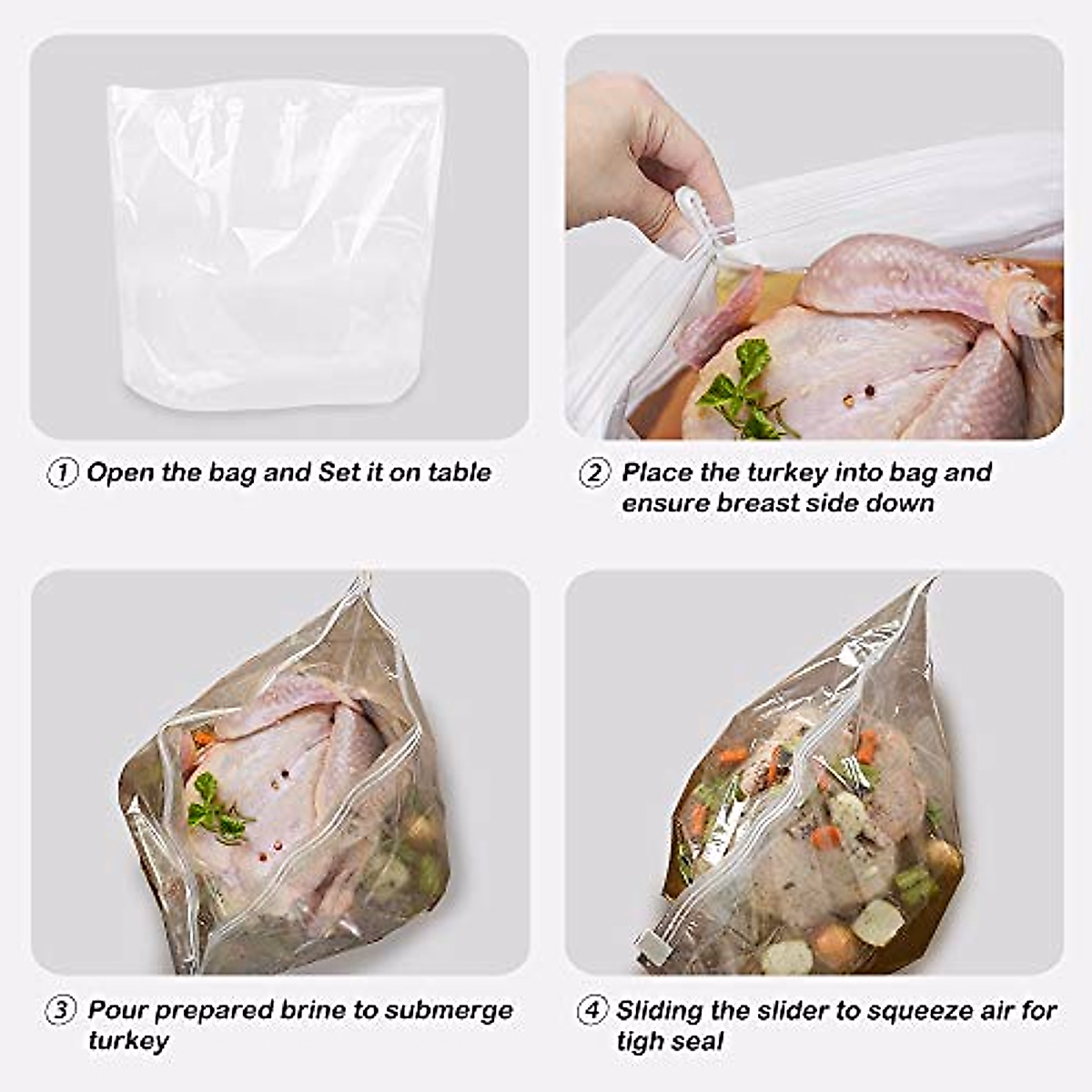 ① Open the bag and Set it on table

② Place the turkey into bag and ensure breast side down

③ Pour prepared brine to submerge turkey

④ Sliding the slider to squeeze air for tigh seal