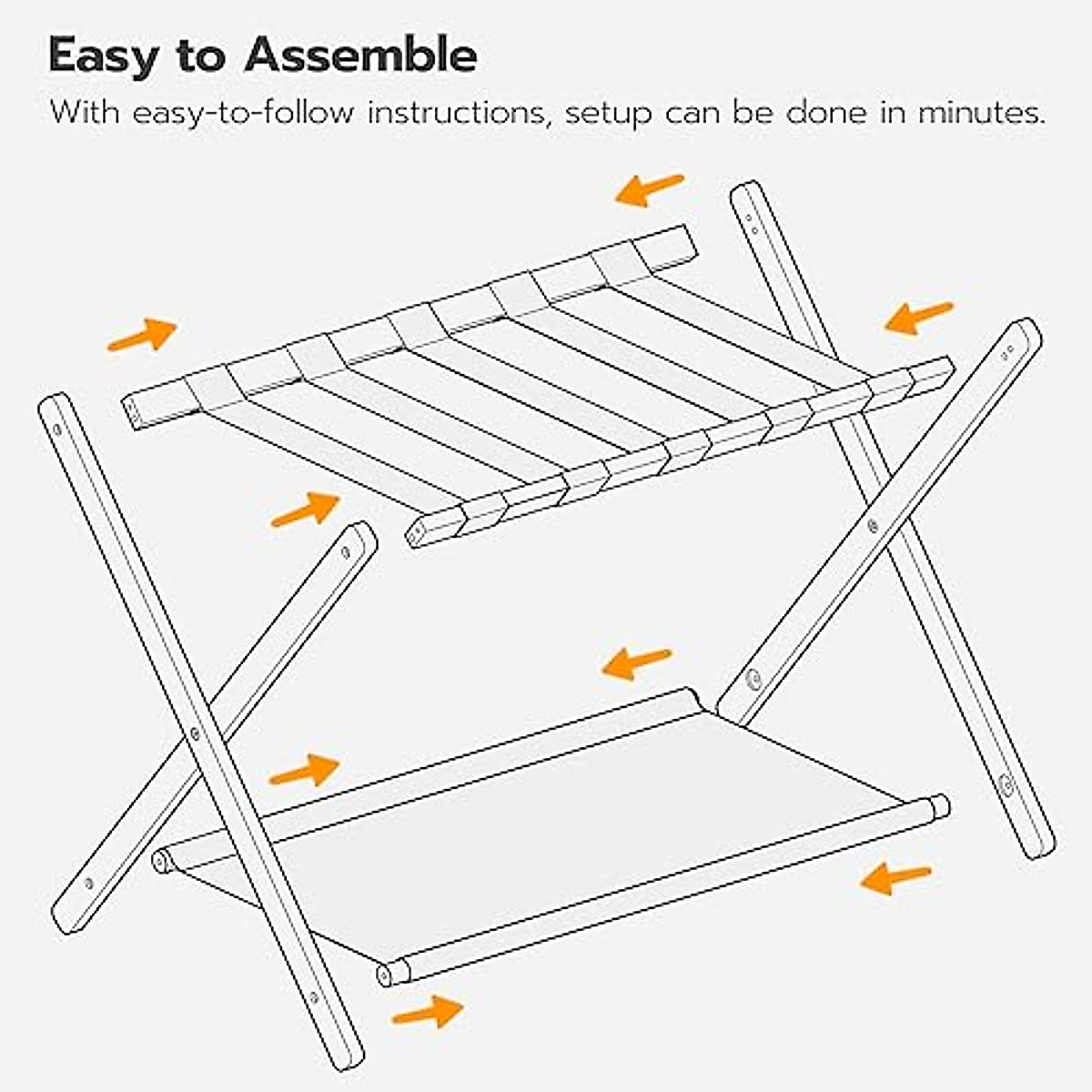 Easy to Assemble

With easy-to-follow instructions, setup can be done in minutes.