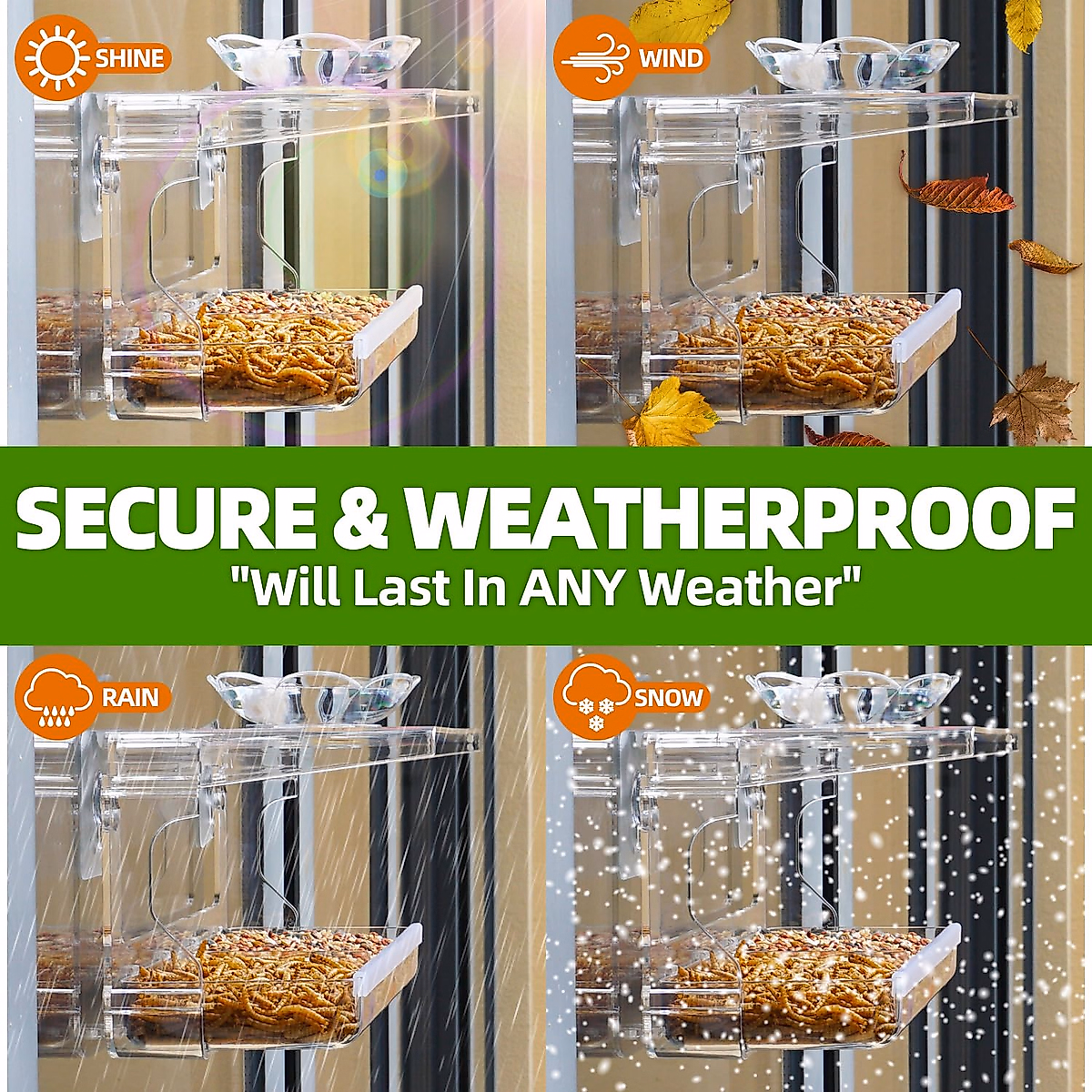 SHINE

WIND

SECURE & WEATHERPROOF
"Will Last In ANY Weather"

RAIN

SNOW