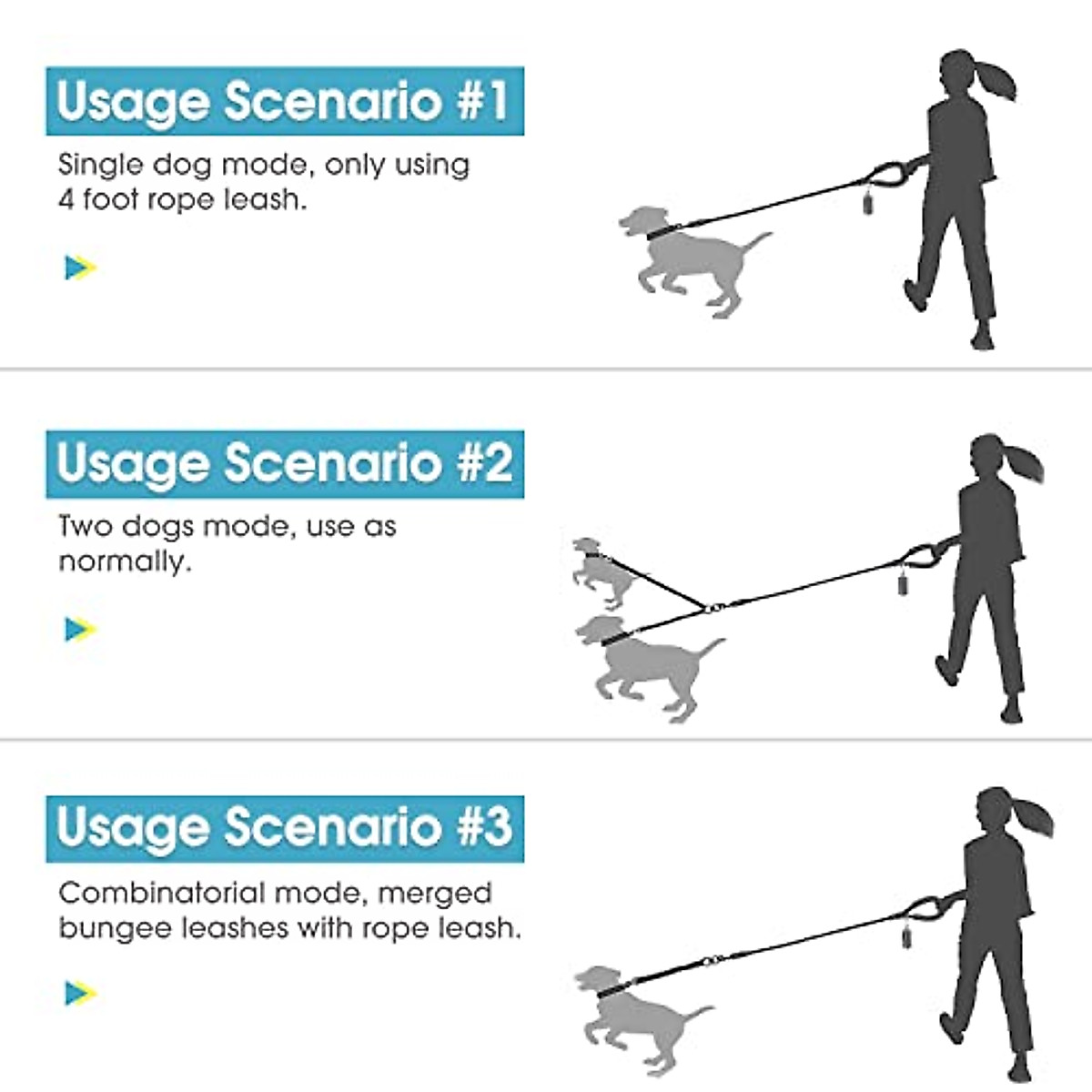 Usage Scenario #1

Single dog mode, only using 4 foot rope leash.

Usage Scenario #2

Two dogs mode, use as normally.

Usage Scenario #3

Combinatorial mode, merged bungee leashes with rope leash.