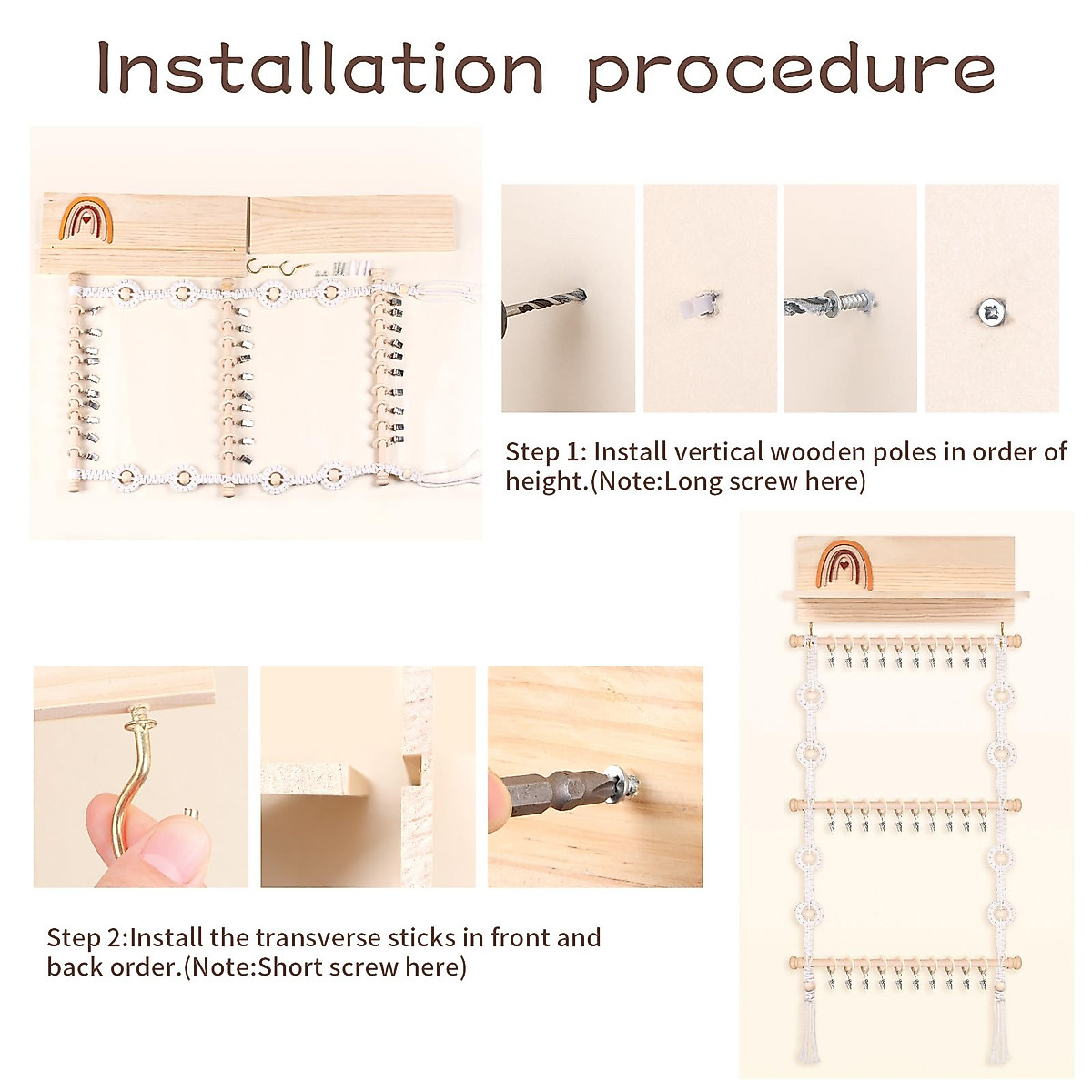 Installation procedure

Step 1: Install vertical wooden poles in order of height.(Note:Long screw here)

Step 2:Install the transverse sticks in front and back order.(Note:Short screw here)