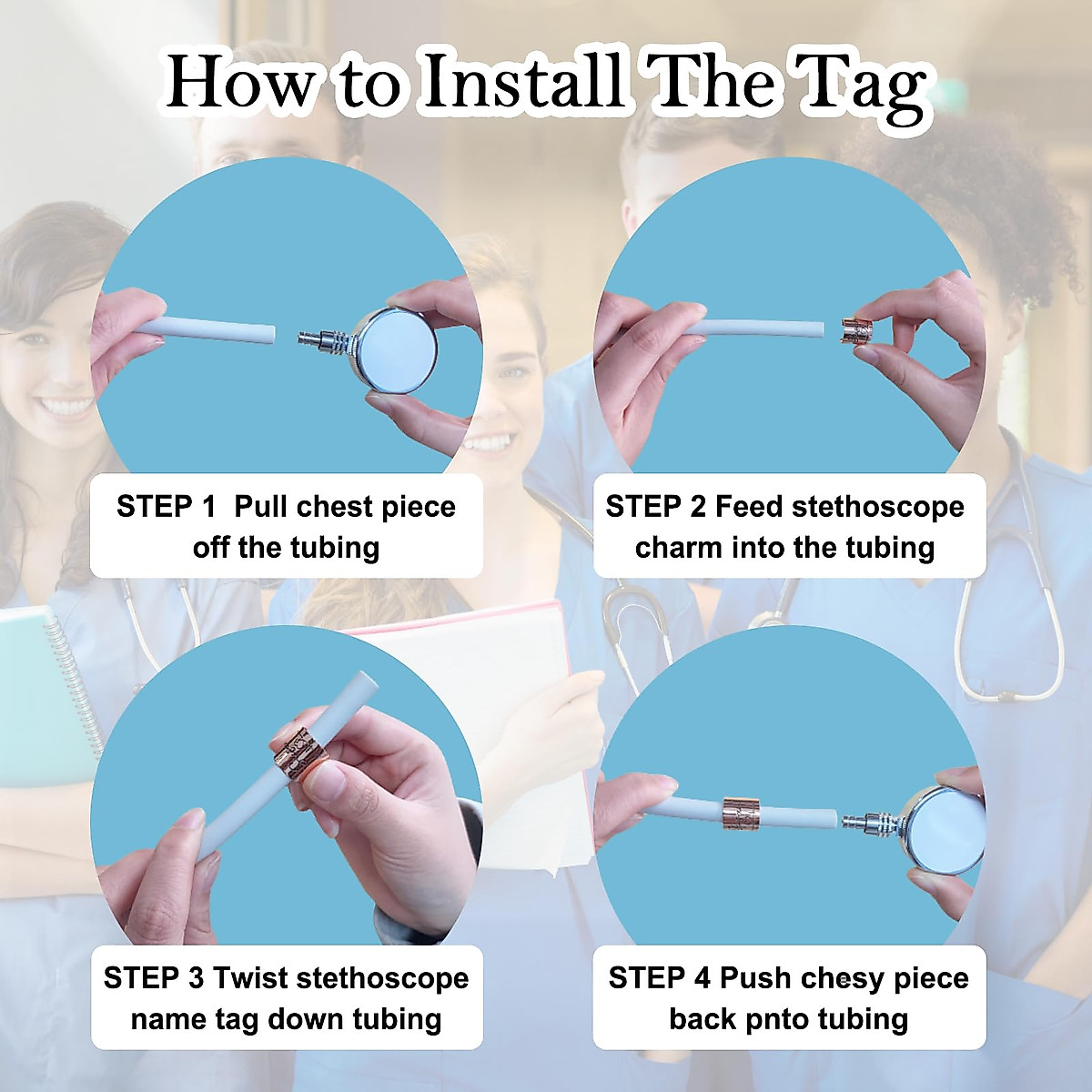 How to Install The Tag

STEP 1 Pull chest piece off the tubing

STEP 2 Feed stethoscope charm into the tubing

STEP 3 Twist stethoscope name tag down tubing

STEP 4 Push chesy piece back pnto tubing