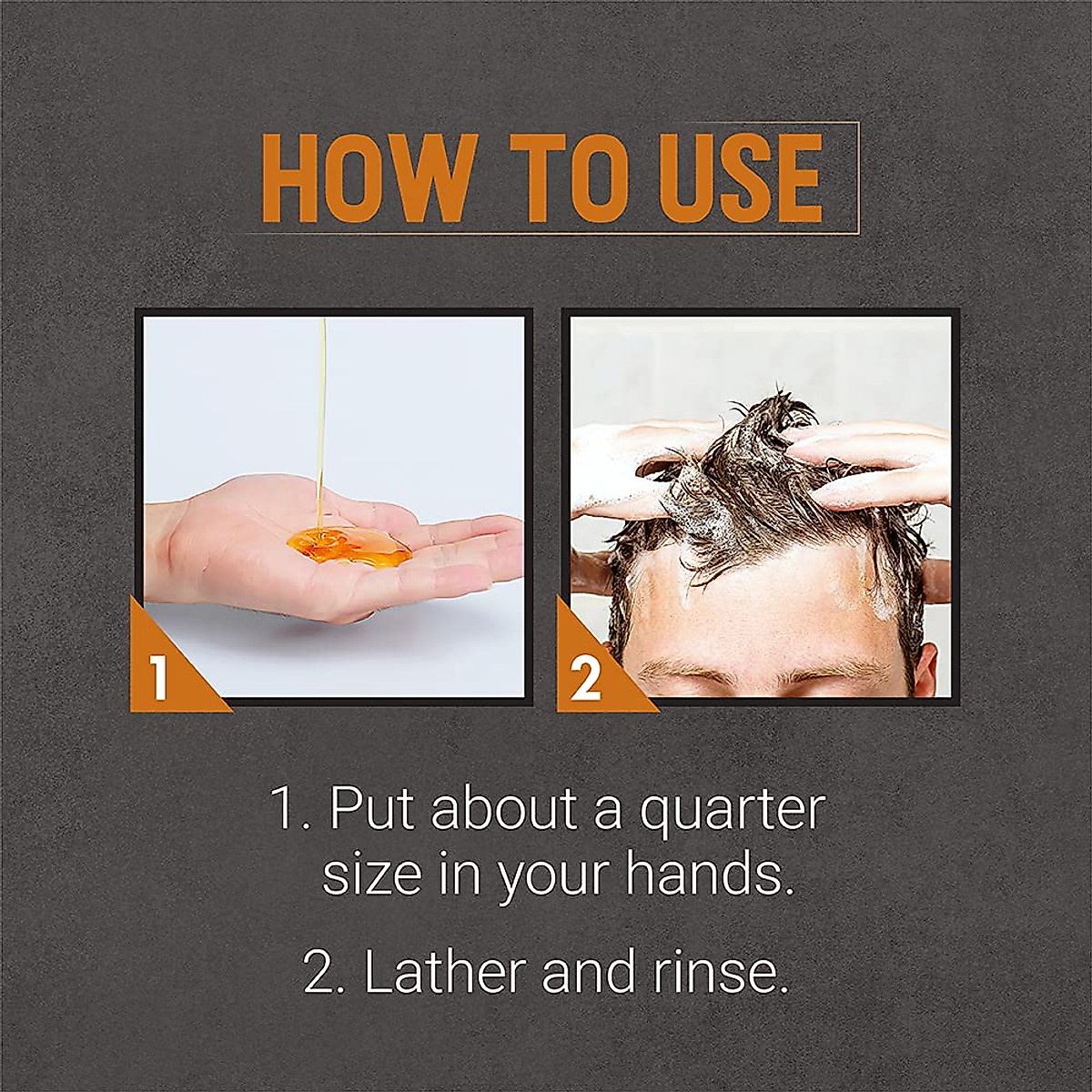 HOW TO USE

1

2

1. Put about a quarter size in your hands.

2. Lather and rinse.