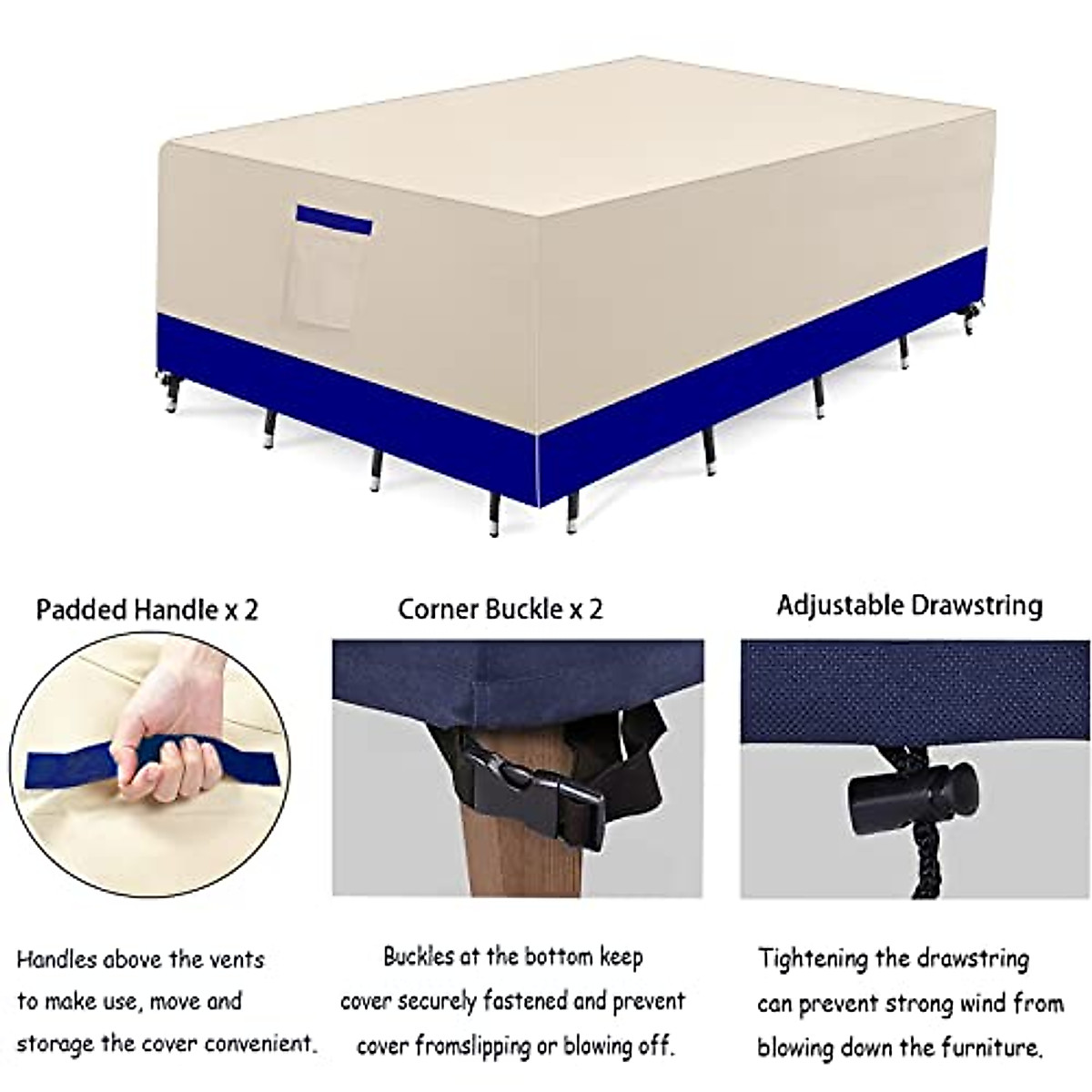 Padded Handle x 2

Handles above the vents to make use, move and storage the cover convenient.

Corner Buckle x 2

Buckles at the bottom keep cover securely fastened and prevent cover fromslipping or blowing off.

Adjustable Drawstring

Tightening the drawstring can prevent strong wind from blowing down the furniture.