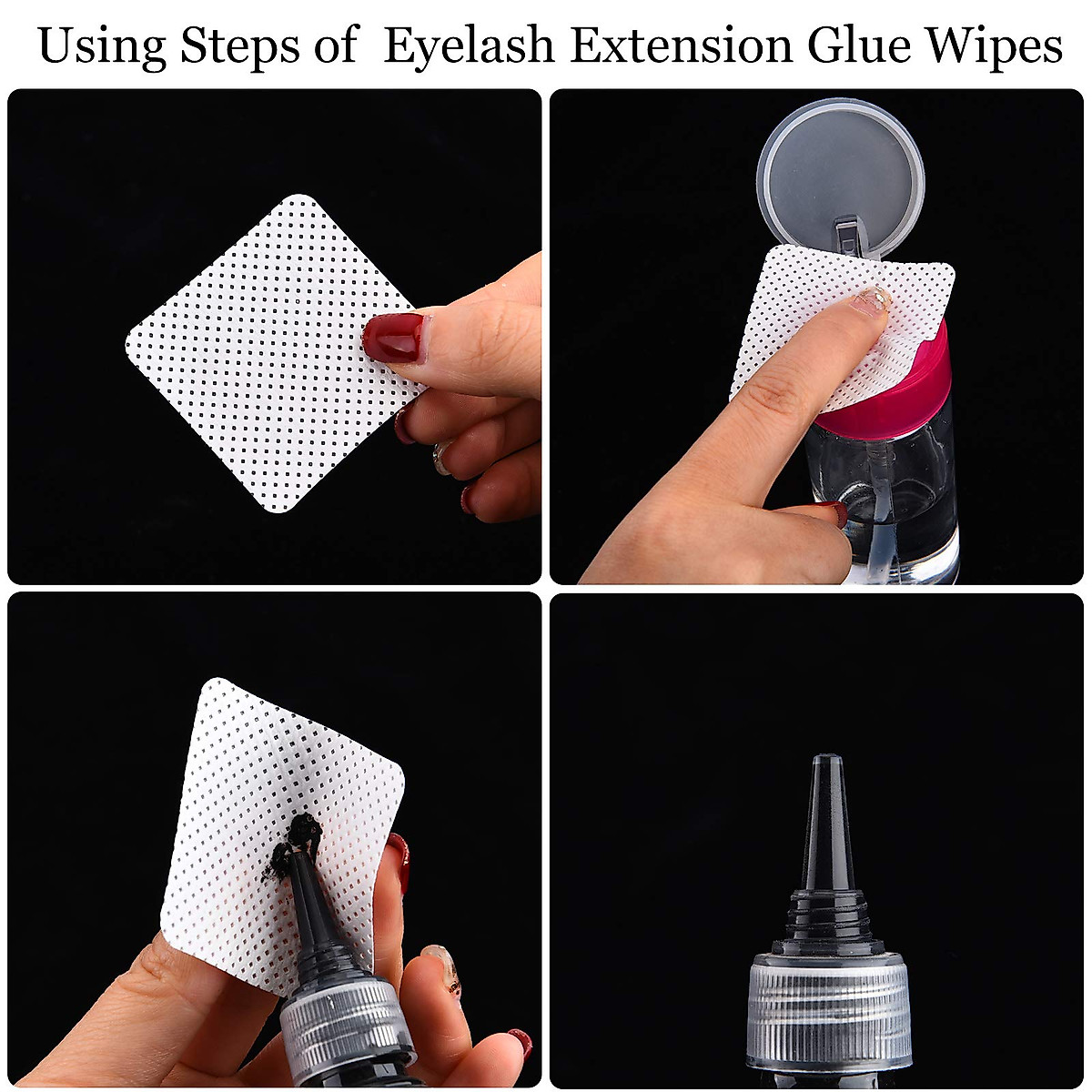 Using Steps of  Eyelash Extension Glue Wipes