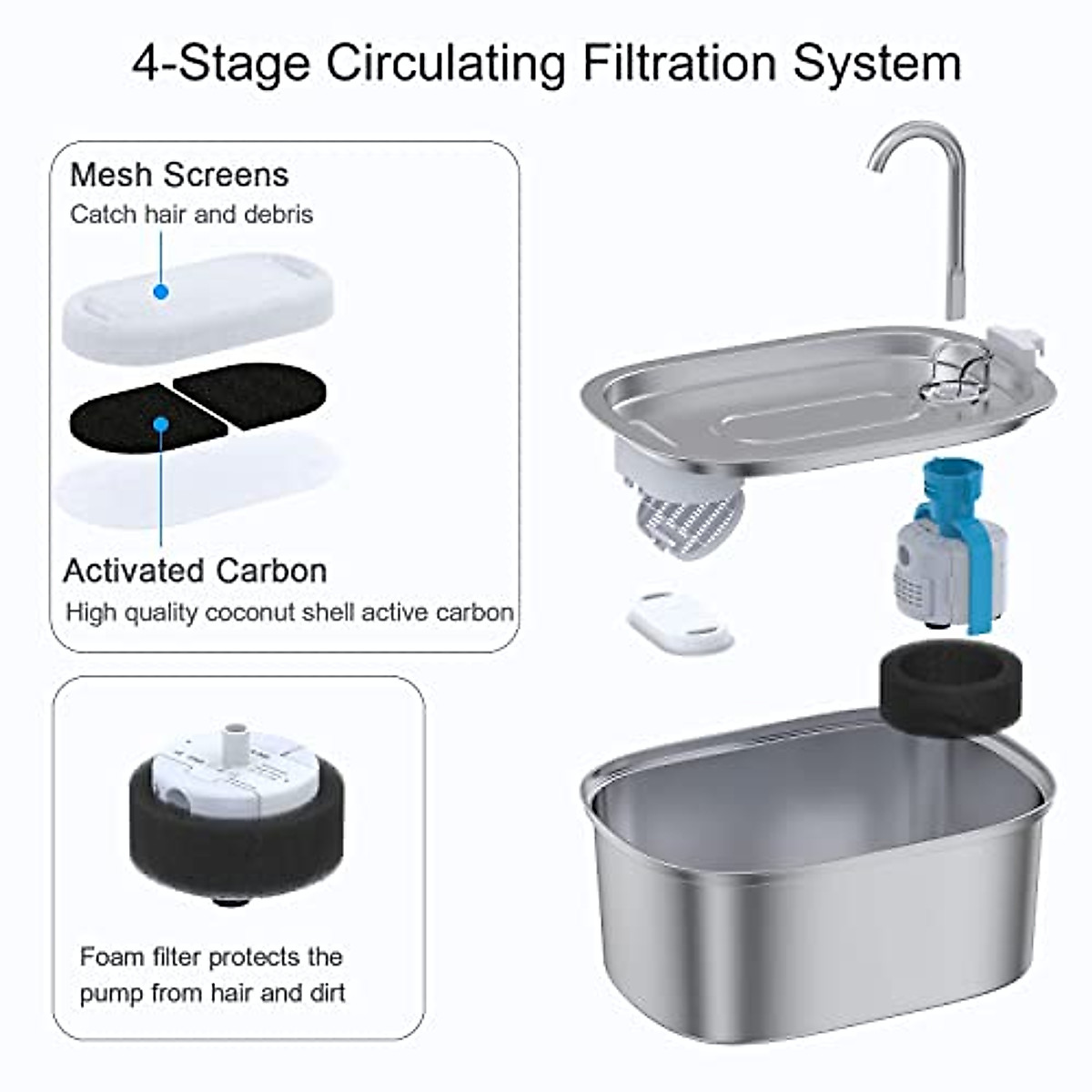 4-Stage Circulating Filtration System

Mesh Screens
Catch hair and debris

Activated Carbon
High quality coconut shell active carbon

Foam filter protects the pump from hair and dirt