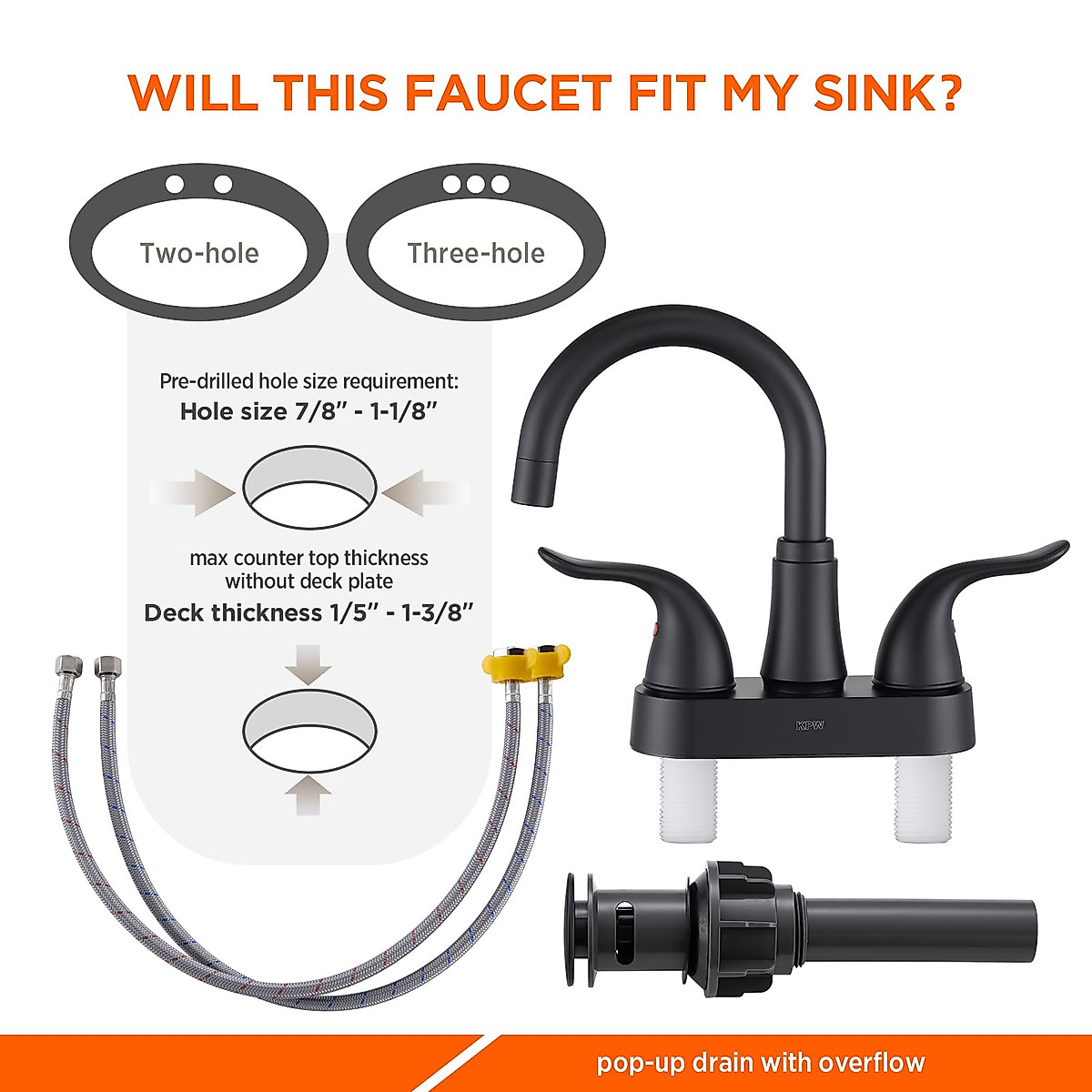 WILL THIS FAUCET FIT MY SINK?

Two-hole

Three-hole

Pre-drilled hole size requirement:
Hole size 7/8" - 1-1/8"

max counter top thickness without deck plate
Deck thickness 1/5" - 1-3/8"

KPW

pop-up drain with overflow