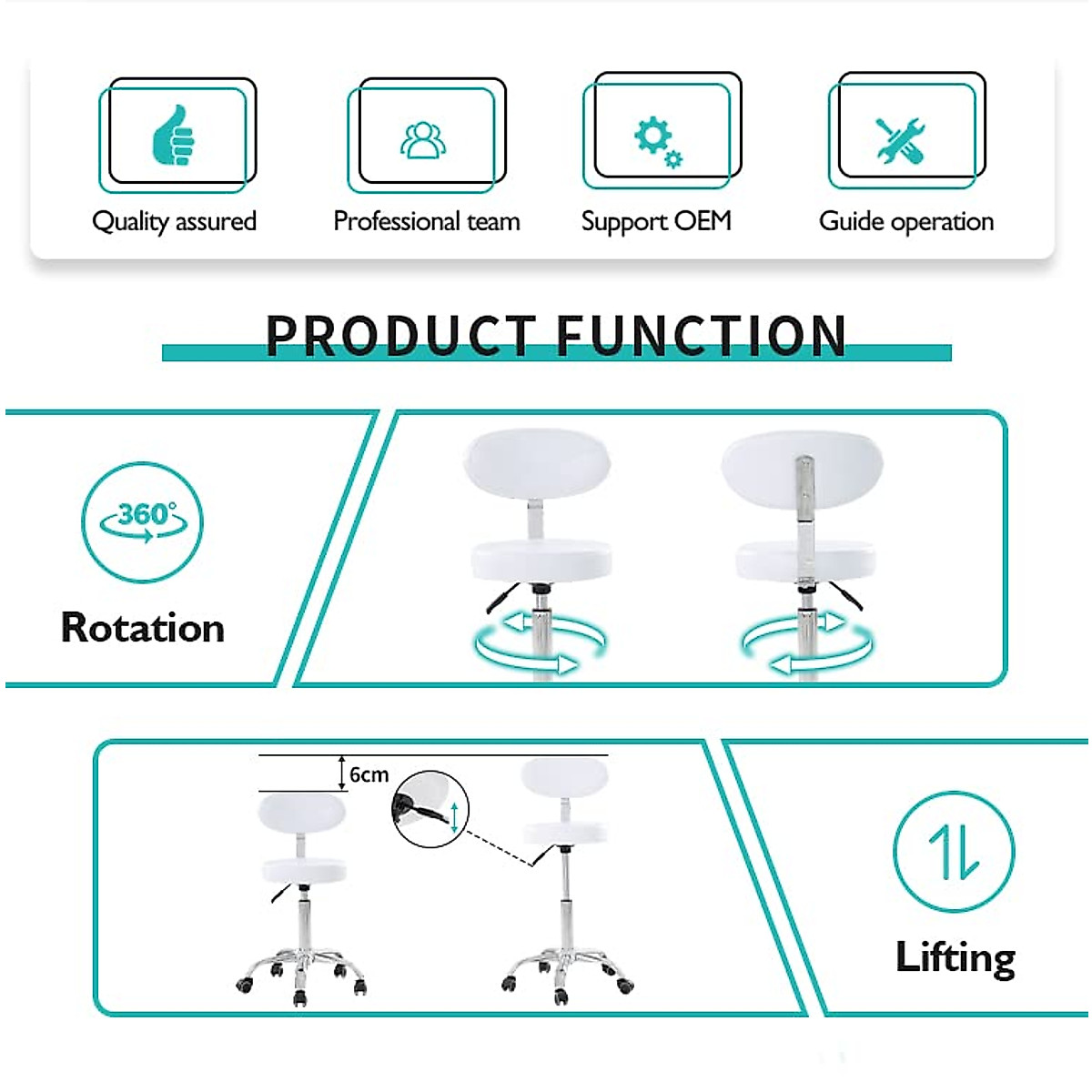 Quality assured

Professional team

Support OEM

Guide operation

PRODUCT FUNCTION

360°

Rotation

6cm

Lifting