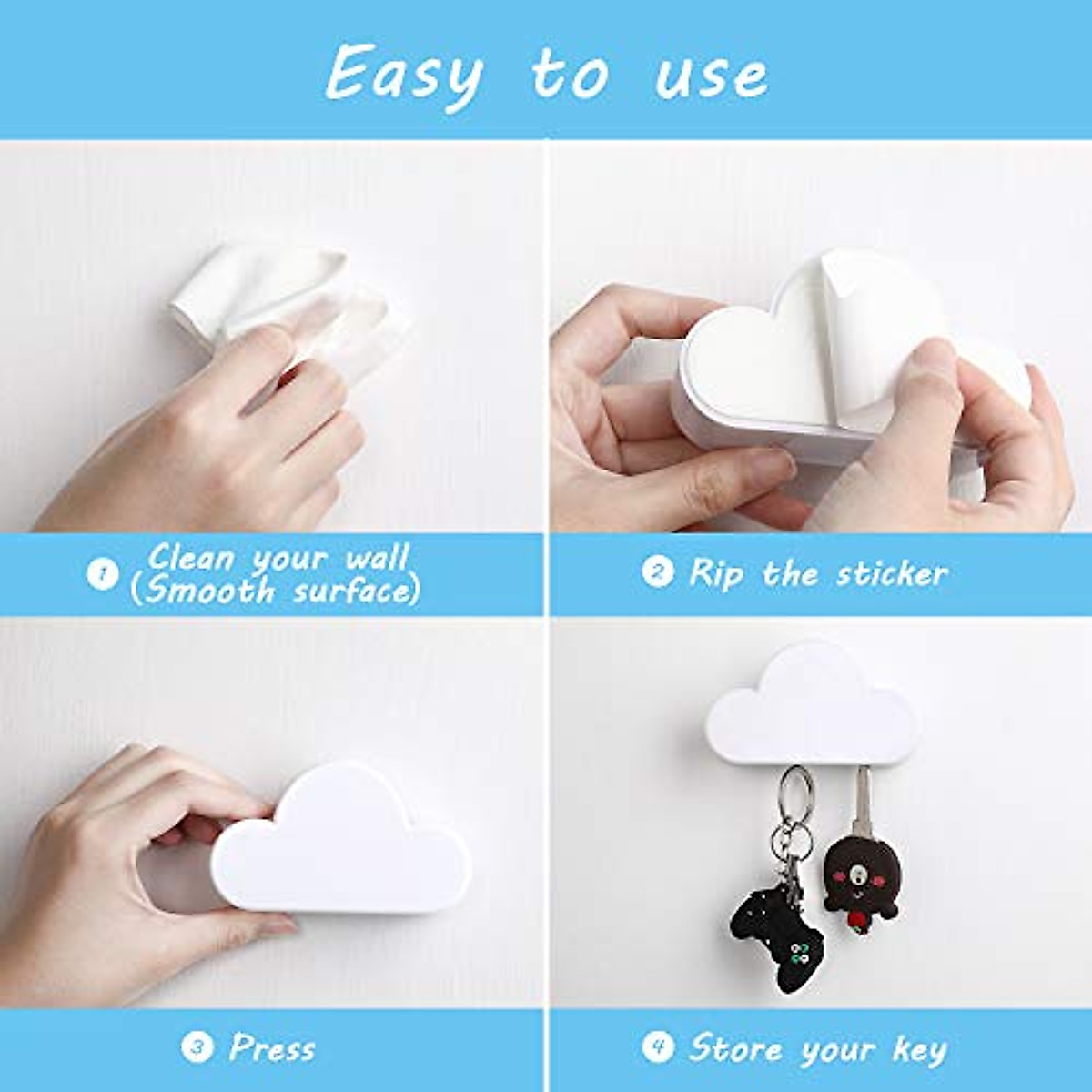 Easy to use

1 Clean your wall (Smooth surface)

2 Rip the sticker

3 Press

4 Store your key