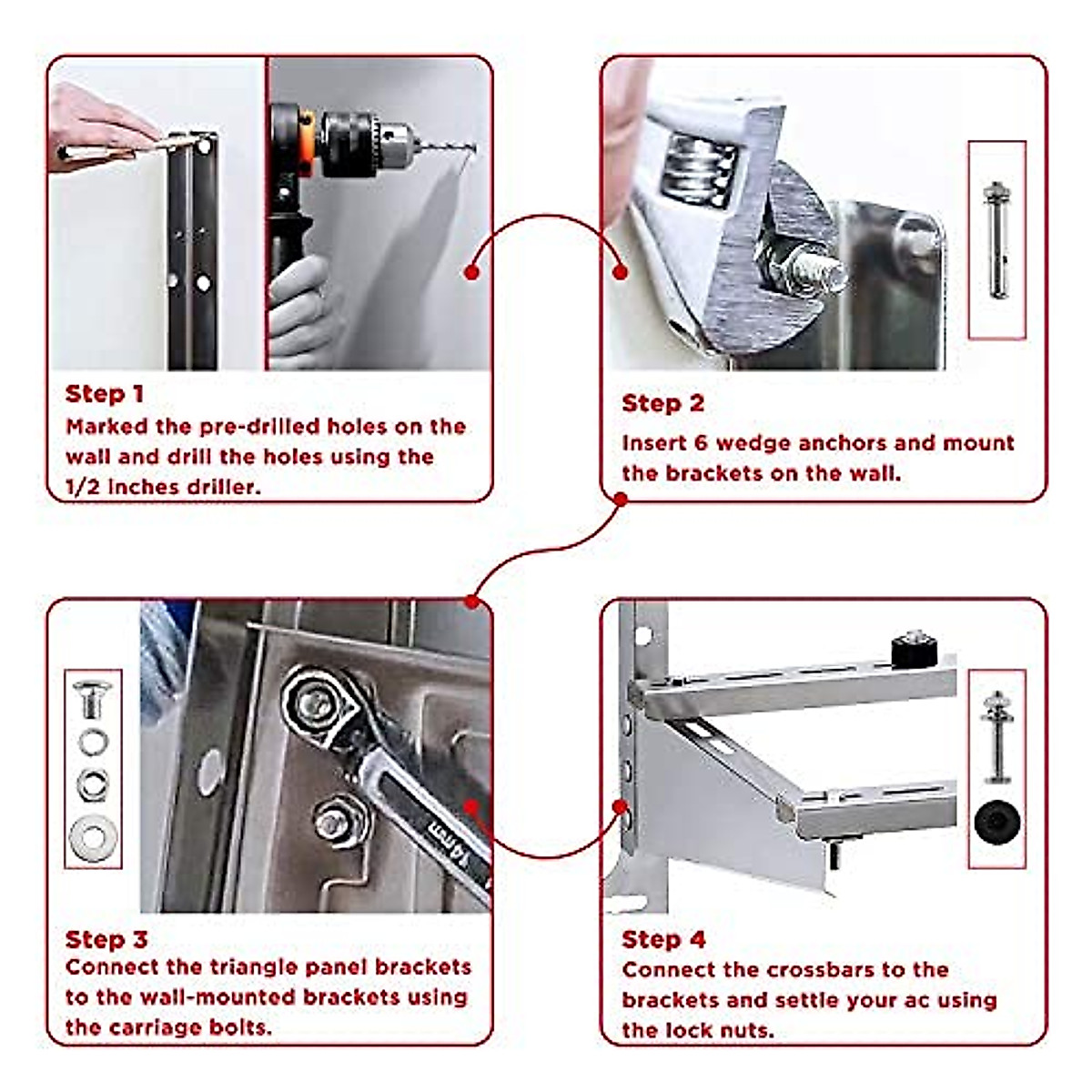 Step 1
Marked the pre-drilled holes on the wall and drill the holes using the 1/2 inches driller.

Step 2
Insert 6 wedge anchors and mount the brackets on the wall.

14mm

Step 3
Connect the triangle panel brackets to the wall-mounted brackets using the carriage bolts.

Step 4
Connect the crossbars to the brackets and settle your ac using the lock nuts.