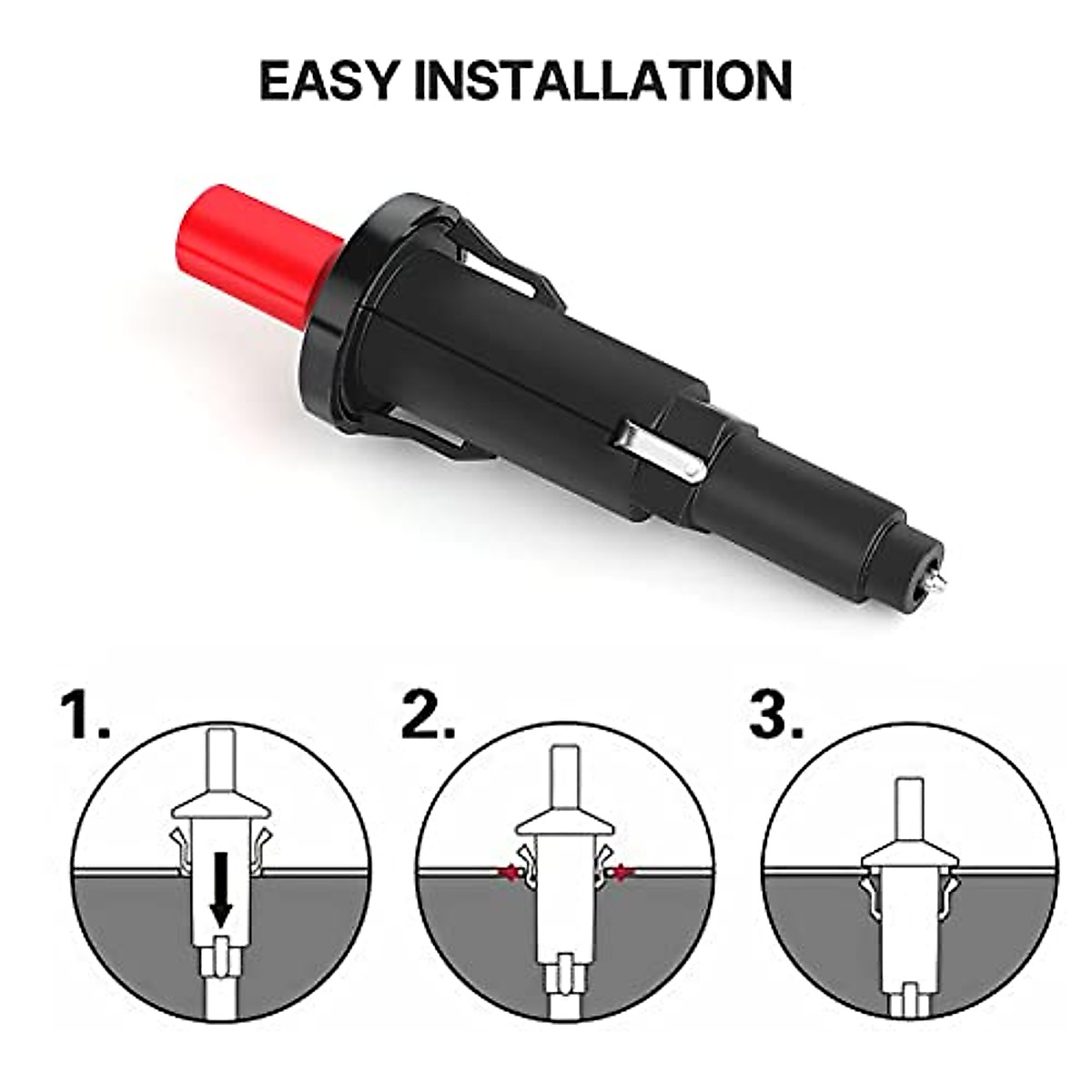 EASY INSTALLATION

1.

2.

3.