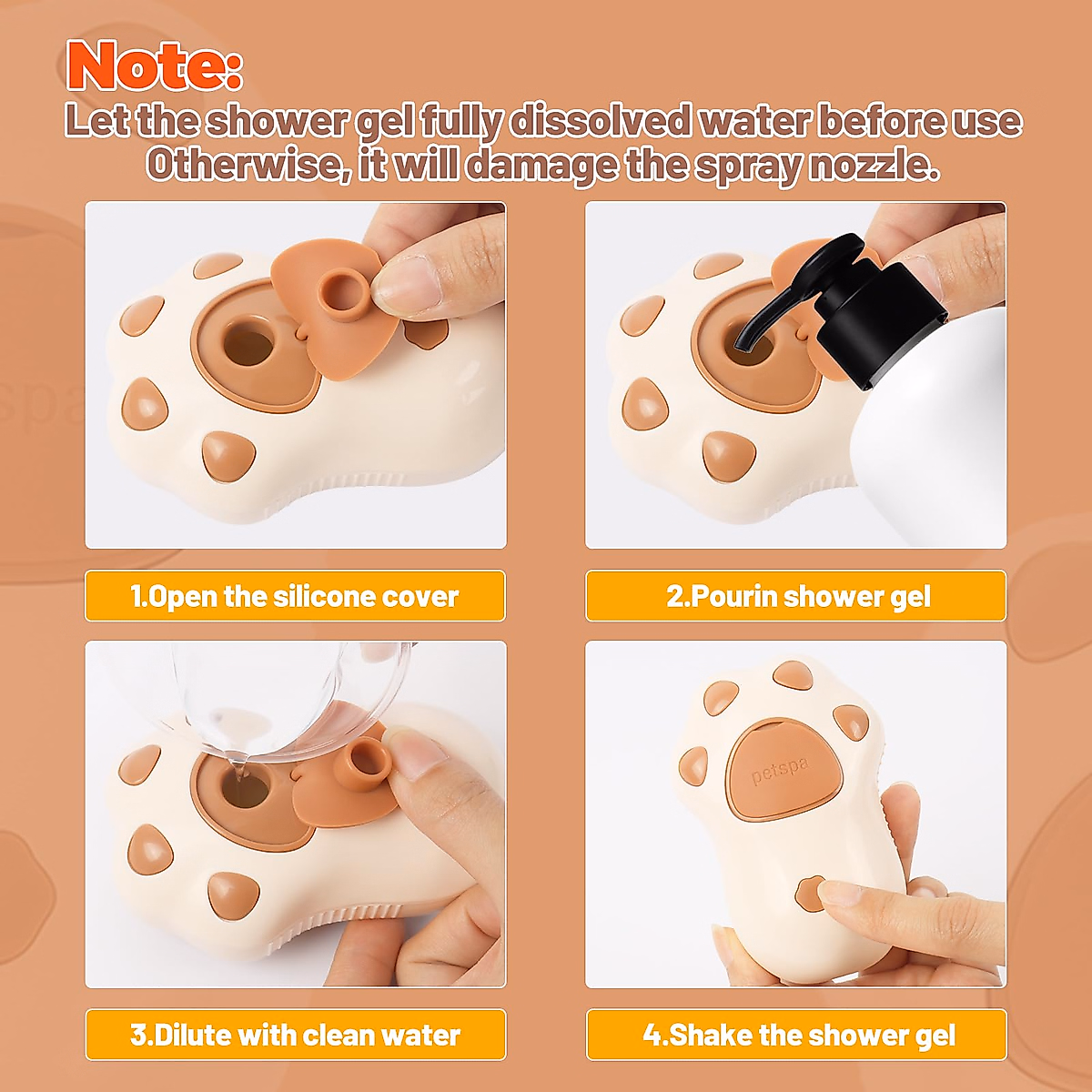 Note:
Let the shower gel fully dissolved water before use
Otherwise, it will damage the spray nozzle.

1.Open the silicone cover

2.Pourin shower gel

3.Dilute with clean water

petspa

4.Shake the shower gel