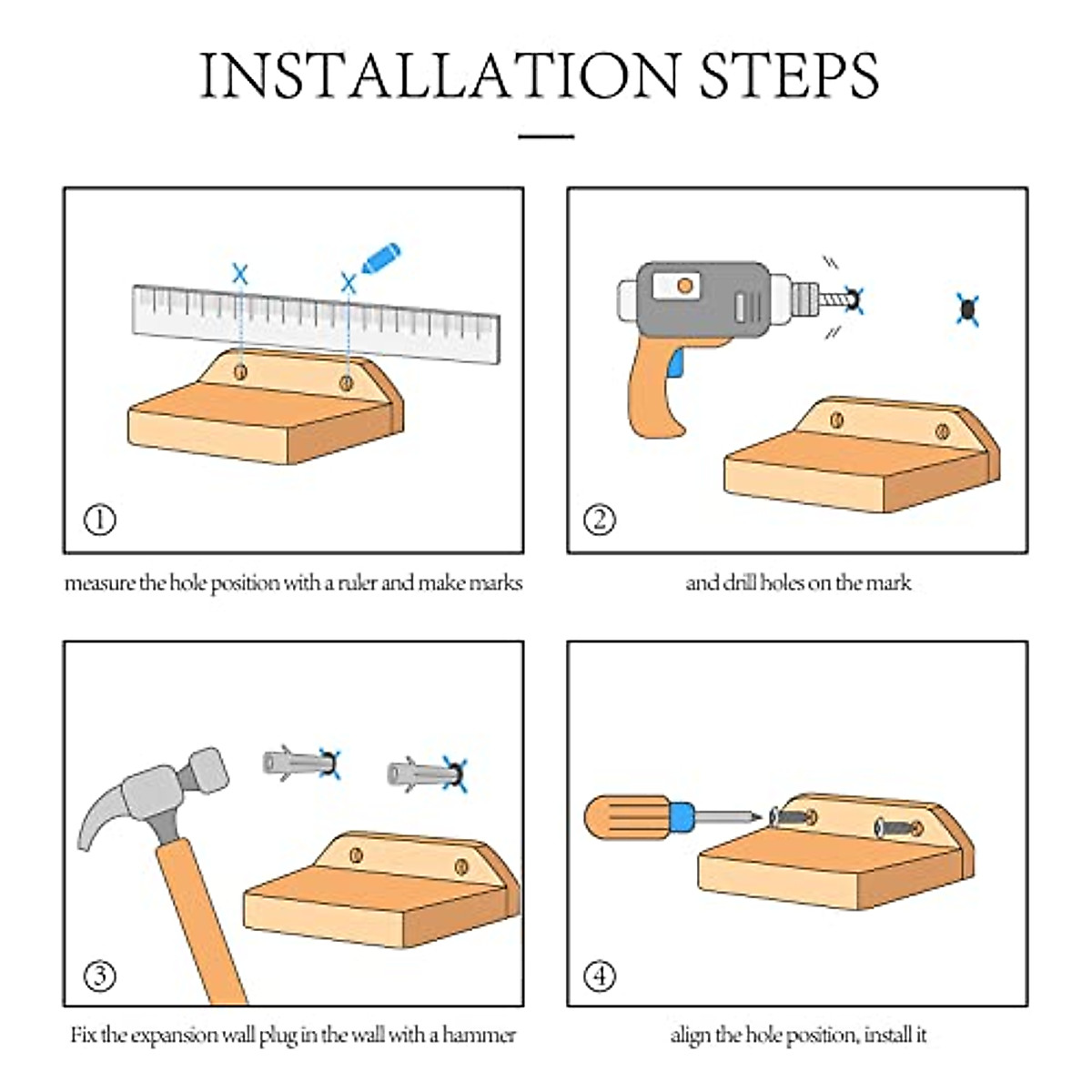 INSTALLATION STEPS

①

measure the hole position with a ruler and make marks

②

and drill holes on the mark

③

Fix the expansion wall plug in the wall with a hammer

④

align the hole position, install it