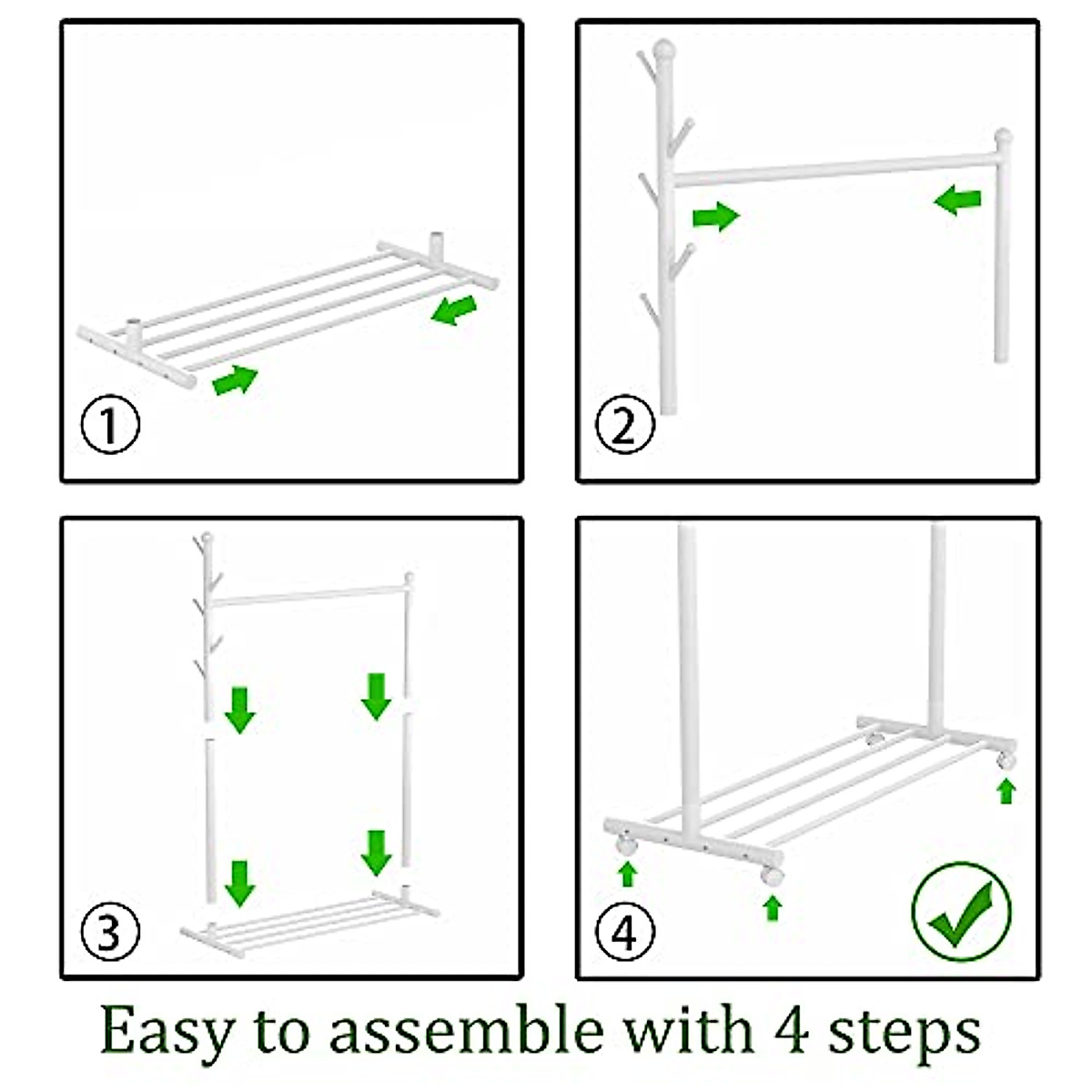 ①

②

③

④

Easy to assemble with 4 steps