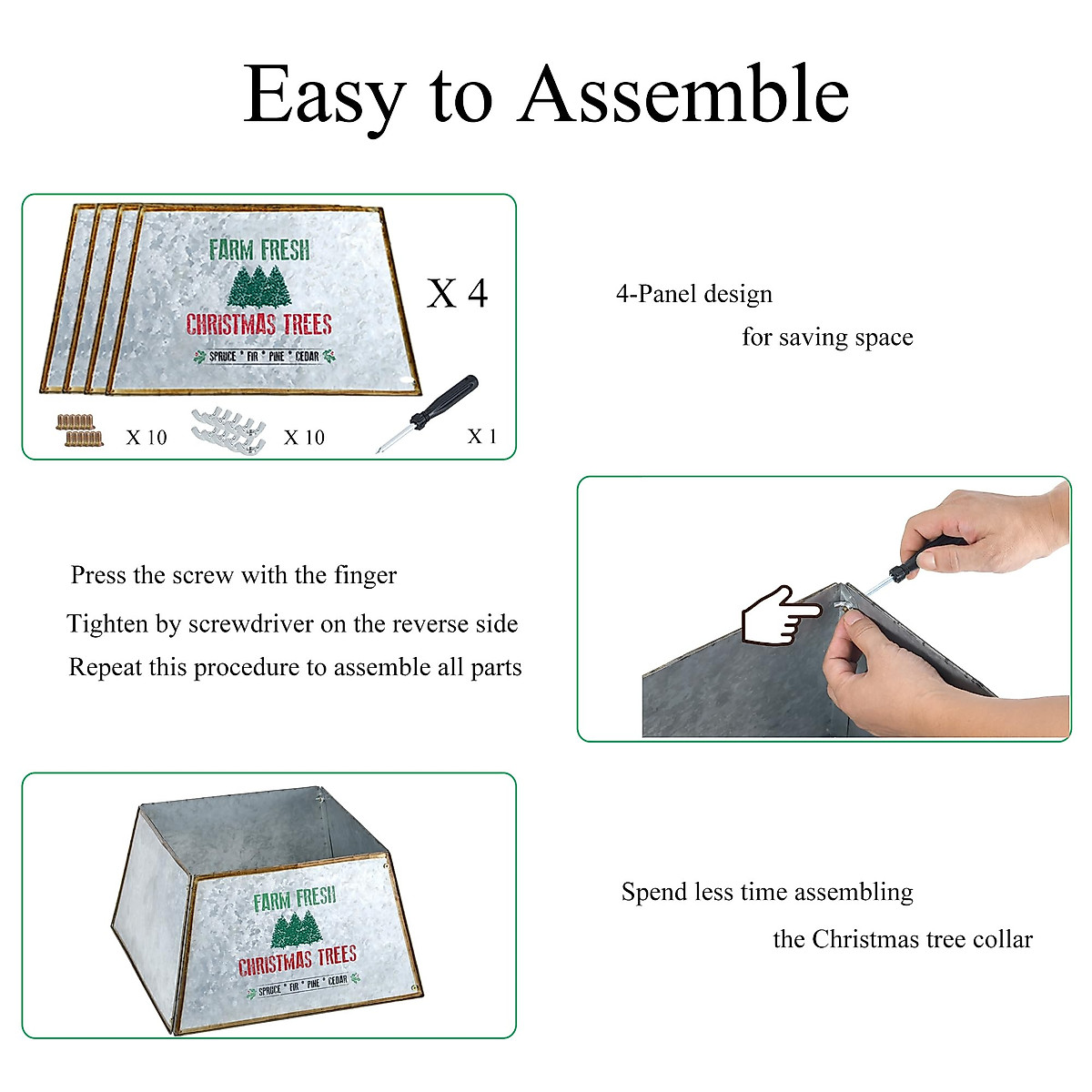 Easy to Assemble

FARM FRESH
CHRISTMAS TREES
SPRUCE * FIR * PINE * CEDAR

X 4

X 10
X 10
X 1

4-Panel design
for saving space

Press the screw with the finger
Tighten by screwdriver on the reverse side
Repeat this procedure to assemble all parts

FARM FRESH
CHRISTMAS TREES
SPRUCE * FIR * PINE * CEDAR

Spend less time assembling
the Christmas tree collar