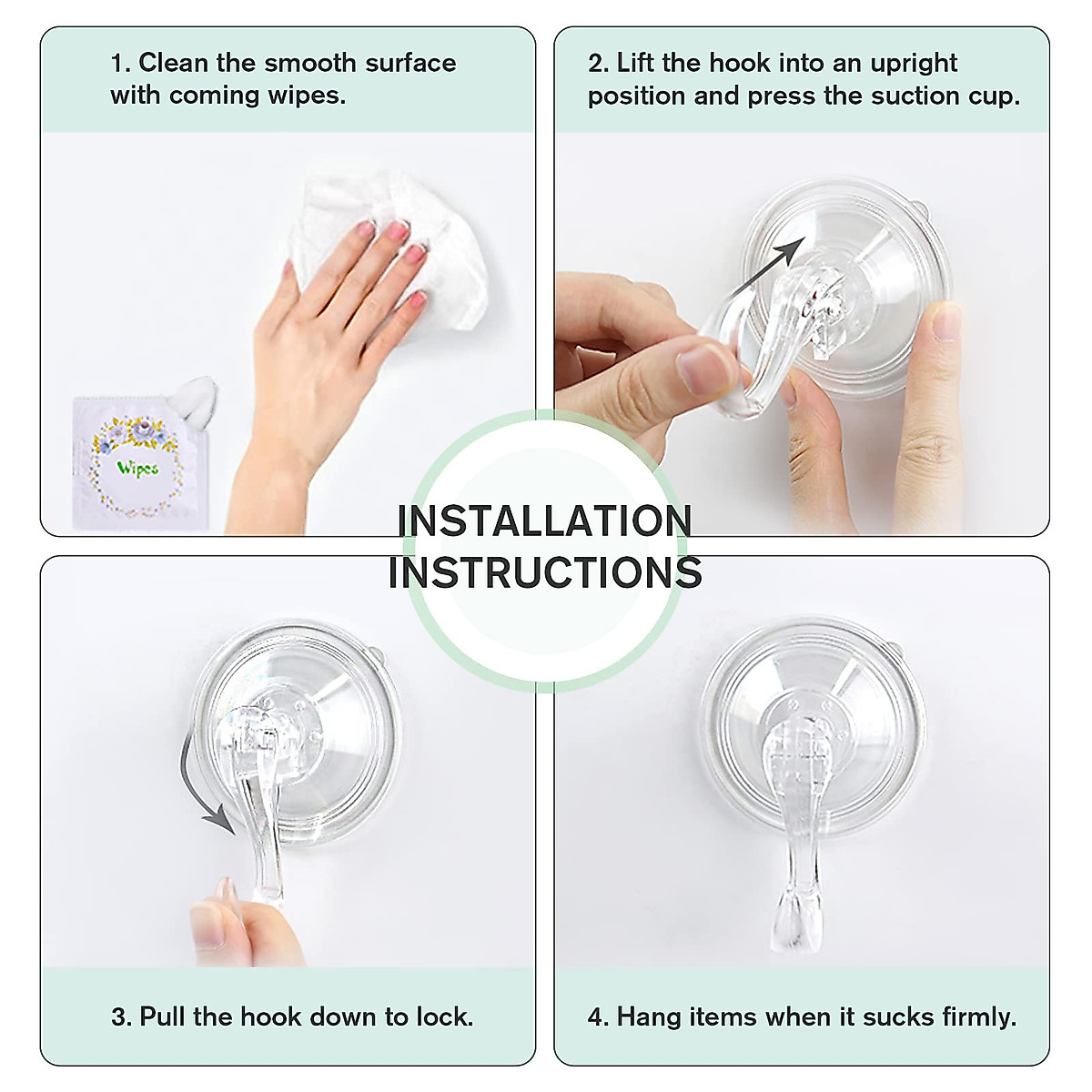 1. Clean the smooth surface with coming wipes.

Wipes

2. Lift the hook into an upright position and press the suction cup.

INSTALLATION INSTRUCTIONS

3. Pull the hook down to lock.

4. Hang items when it sucks firmly.