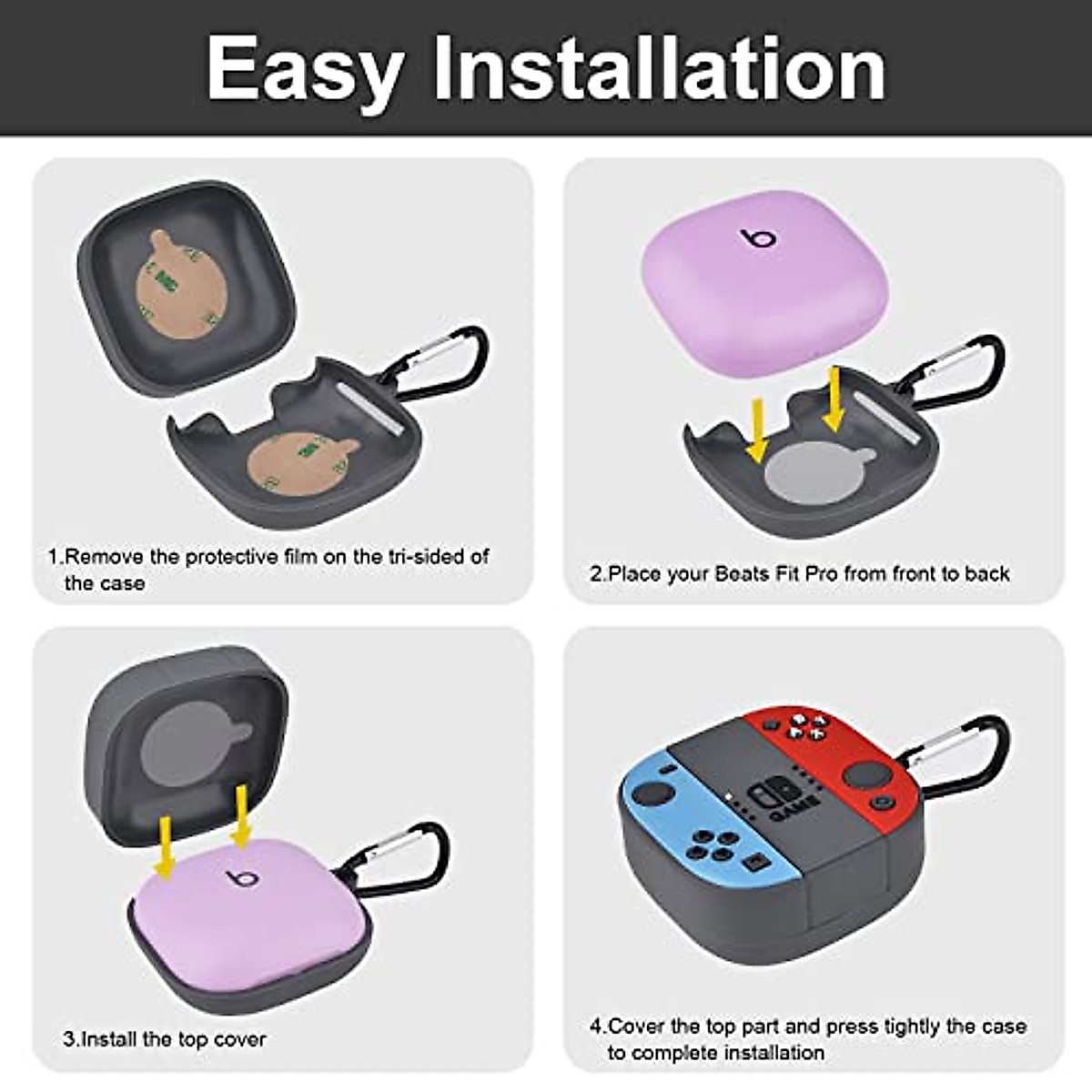 Easy Installation

1.Remove the protective film on the tri-sided of the case

2.Place your Beats Fit Pro from front to back

3.Install the top cover

GAME

4.Cover the top part and press tightly the case to complete installation