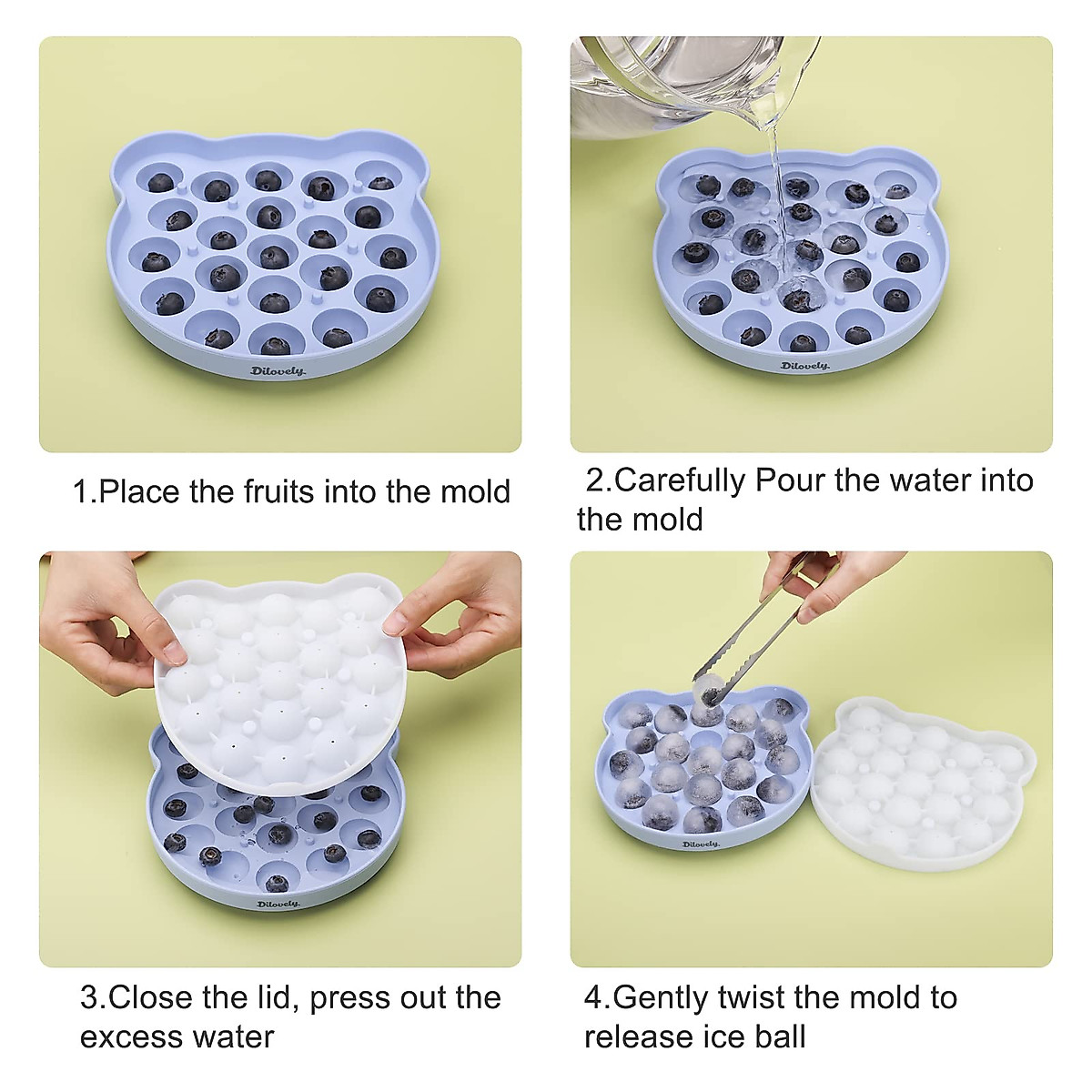 Dilovely.

1.Place the fruits into the mold

Dilovely.

2.Carefully Pour the water into the mold

Dilovely.

3.Close the lid, press out the excess water

Dilovely.

4.Gently twist the mold to release ice ball