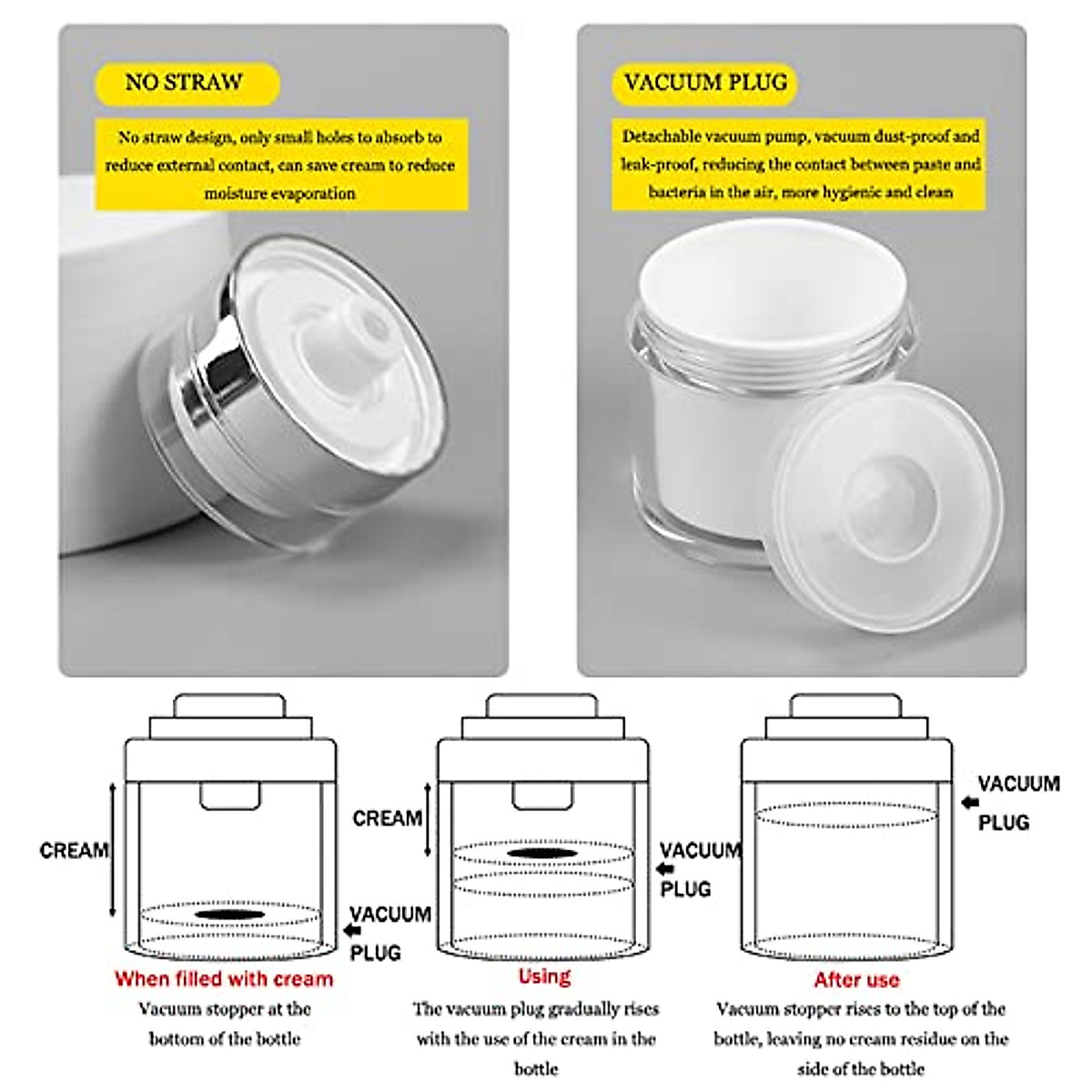 NO STRAW

No straw design, only small holes to absorb to reduce external contact, can save cream to reduce moisture evaporation

VACUUM PLUG

Detachable vacuum pump, vacuum dust-proof and leak-proof, reducing the contact between paste and bacteria in the air, more hygienic and clean

CREAM

VACUUM PLUG

When filled with cream

Vacuum stopper at the bottom of the bottle

CREAM

VACUUM PLUG

Using

The vacuum plug gradually rises with the use of the cream in the bottle

VACUUM PLUG

After use

Vacuum stopper rises to the top of the bottle, leaving no cream residue on the side of the bottle