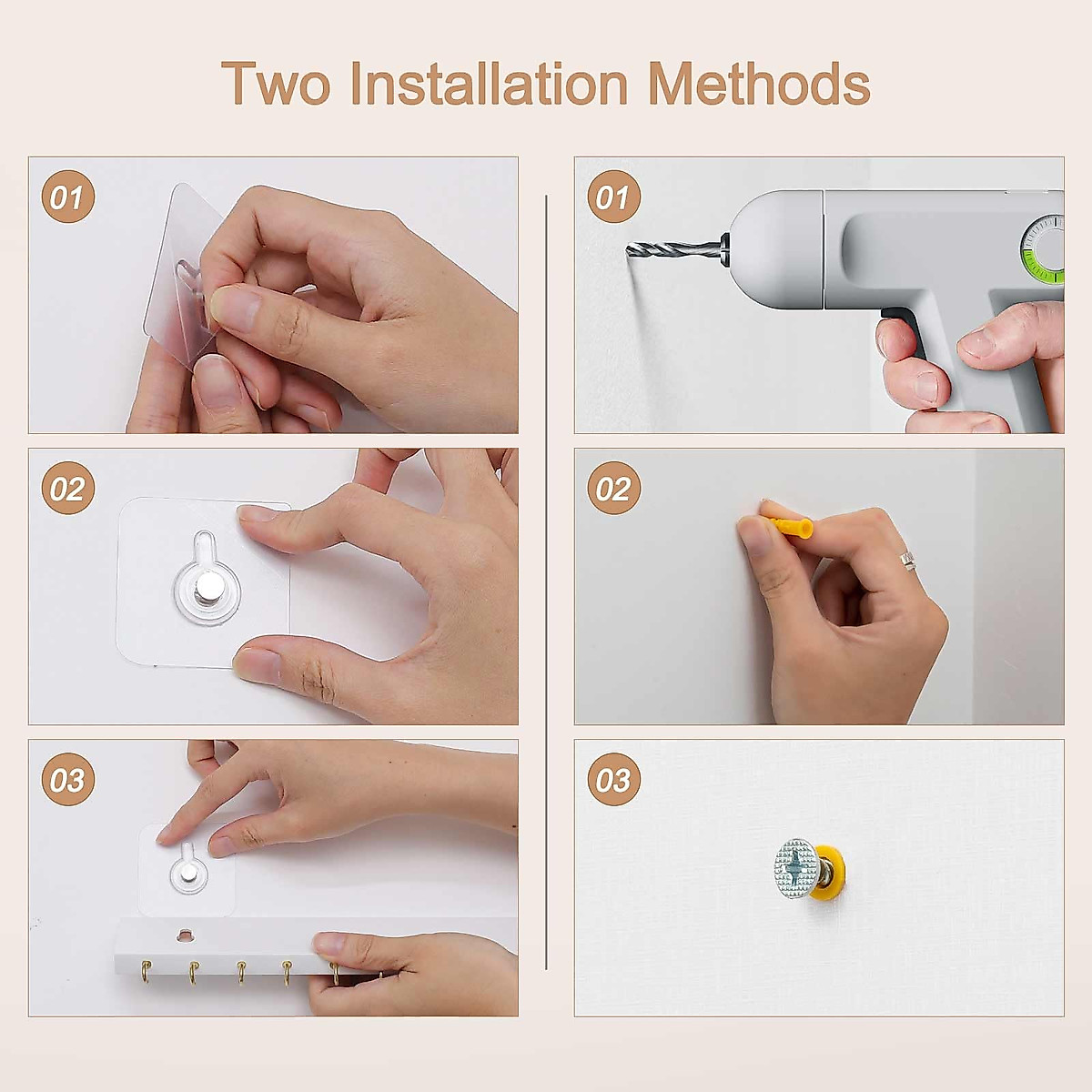 Two Installation Methods

01

02

03

01

02

03