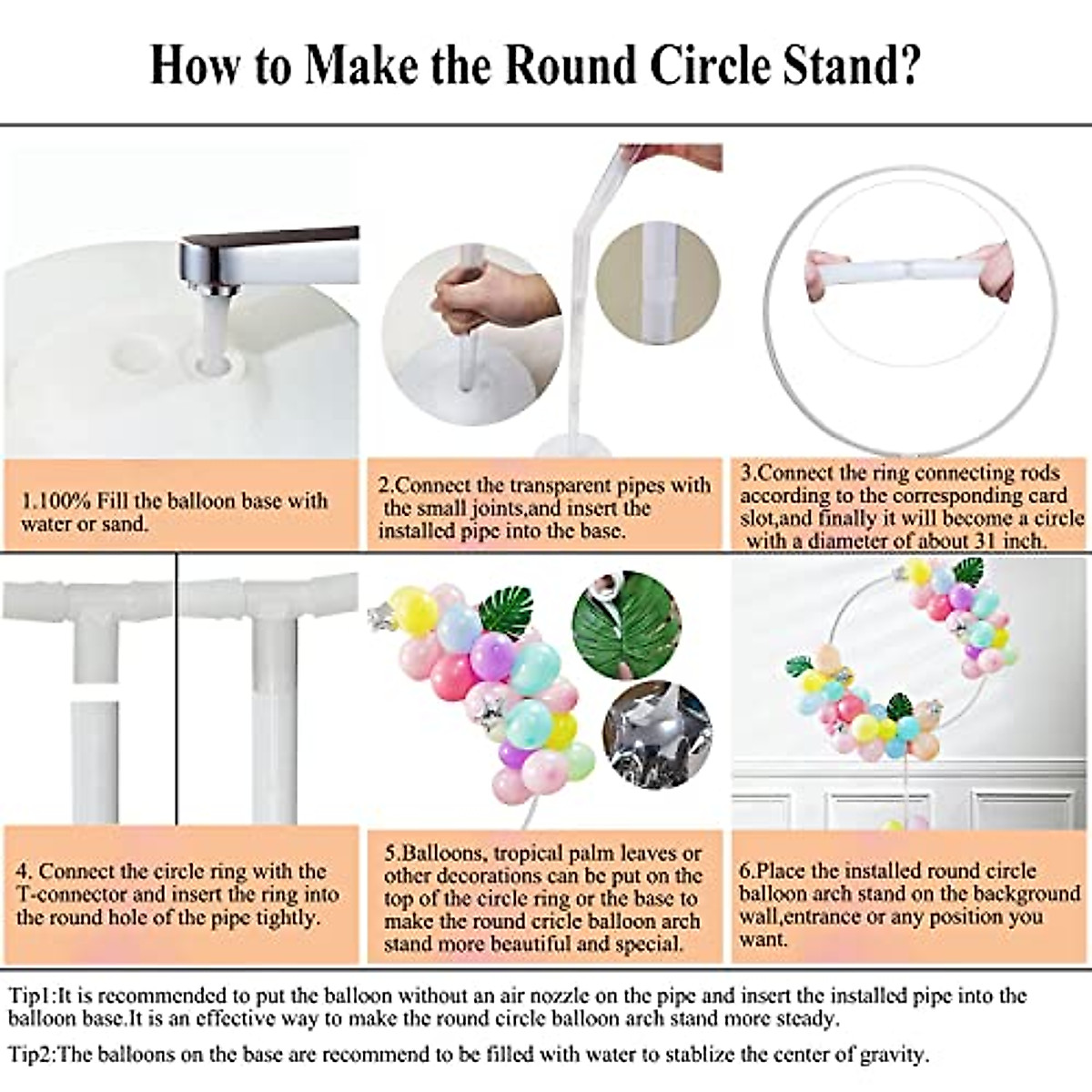 How to Make the Round Circle Stand?

1.100% Fill the balloon base with water or sand.

2.Connect the transparent pipes with the small joints,and insert the installed pipe into the base.

3.Connect the ring connecting rods according to the corresponding card slot,and finally it will become a circle with a diameter of about 31 inch.

4. Connect the circle ring with the T-connector and insert the ring into the round hole of the pipe tightly.

5.Balloons, tropical palm leaves or other decorations can be put on the top of the circle ring or the base to make the round cricle balloon arch stand more beautiful and special.

6.Place the installed round circle balloon arch stand on the background wall,entrance or any position you want.

Tip1:It is recommended to put the balloon without an air nozzle on the pipe and insert the installed pipe into the balloon base.It is an effective way to make the round circle balloon arch stand more steady.

Tip2:The balloons on the base are recommend to be filled with water to stablize the center of gravity.