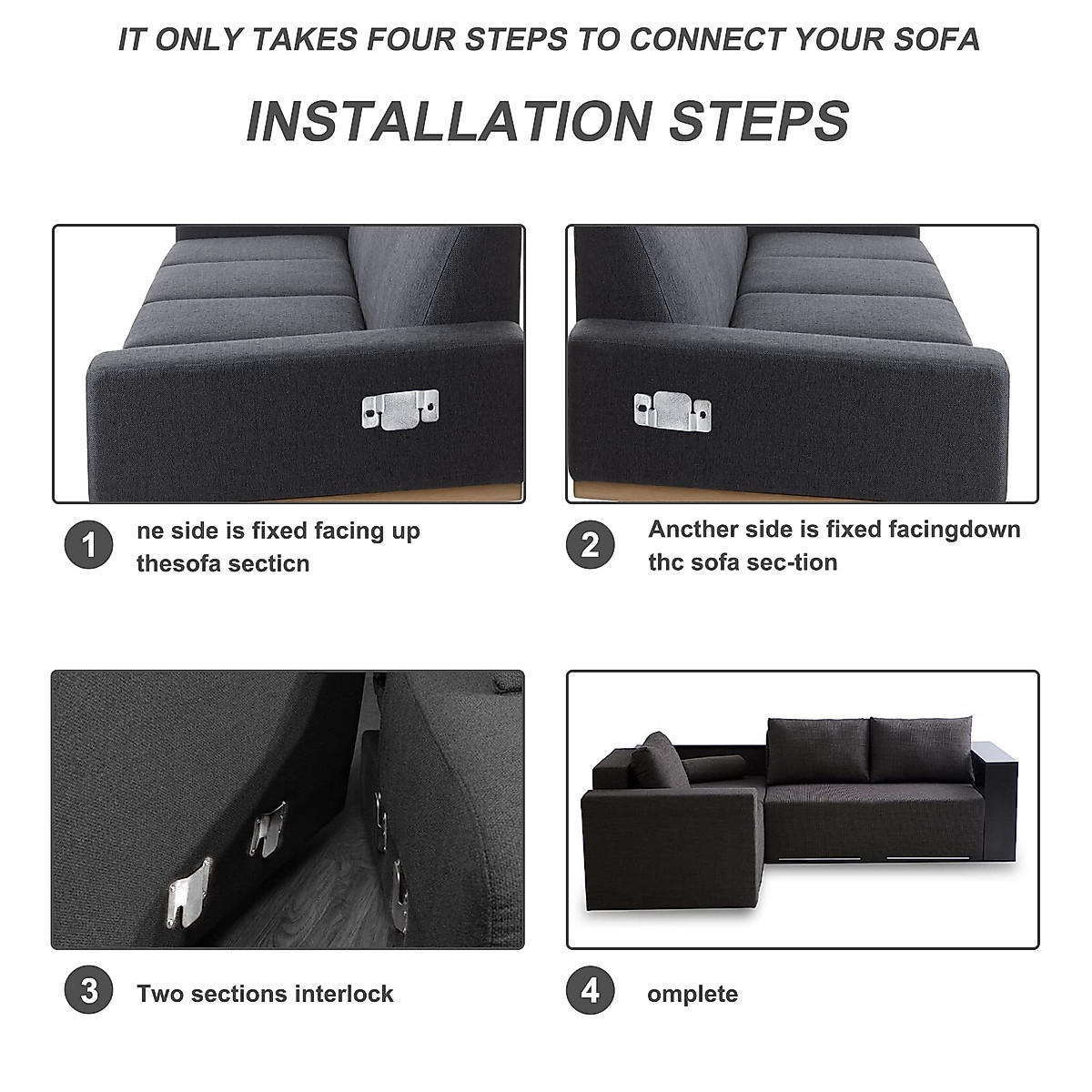 IT ONLY TAKES FOUR STEPS TO CONNECT YOUR SOFA

INSTALLATION STEPS

1 ne side is fixed facing up thesofa secticn

2 Ancther side is fixed facingdown thc sofa sec-tion

3 Two sections interlock

4 omplete