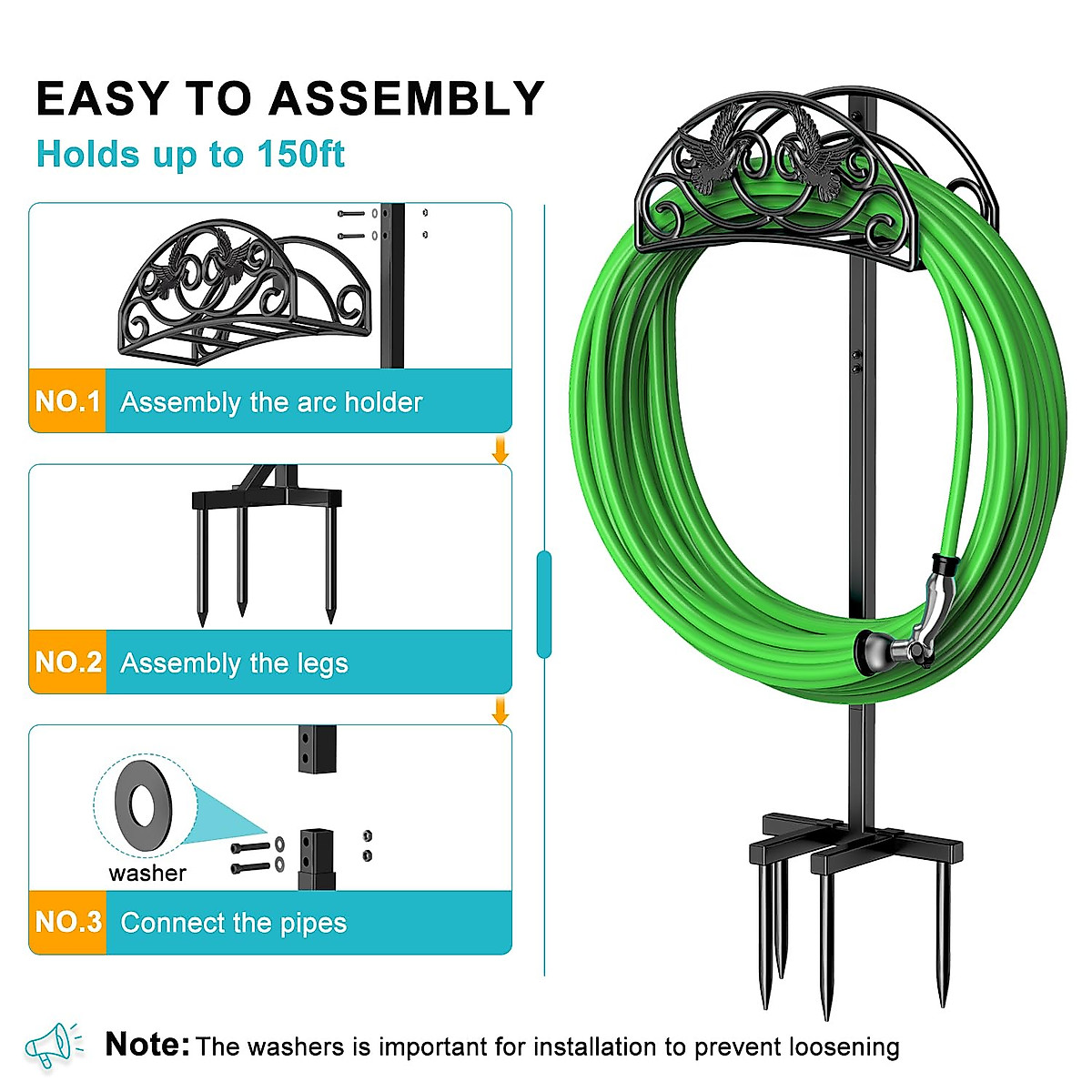 EASY TO ASSEMBLY
Holds up to 150ft

NO.1 Assembly the arc holder

NO.2 Assembly the legs

washer

NO.3 Connect the pipes

Note: The washers is important for installation to prevent loosening