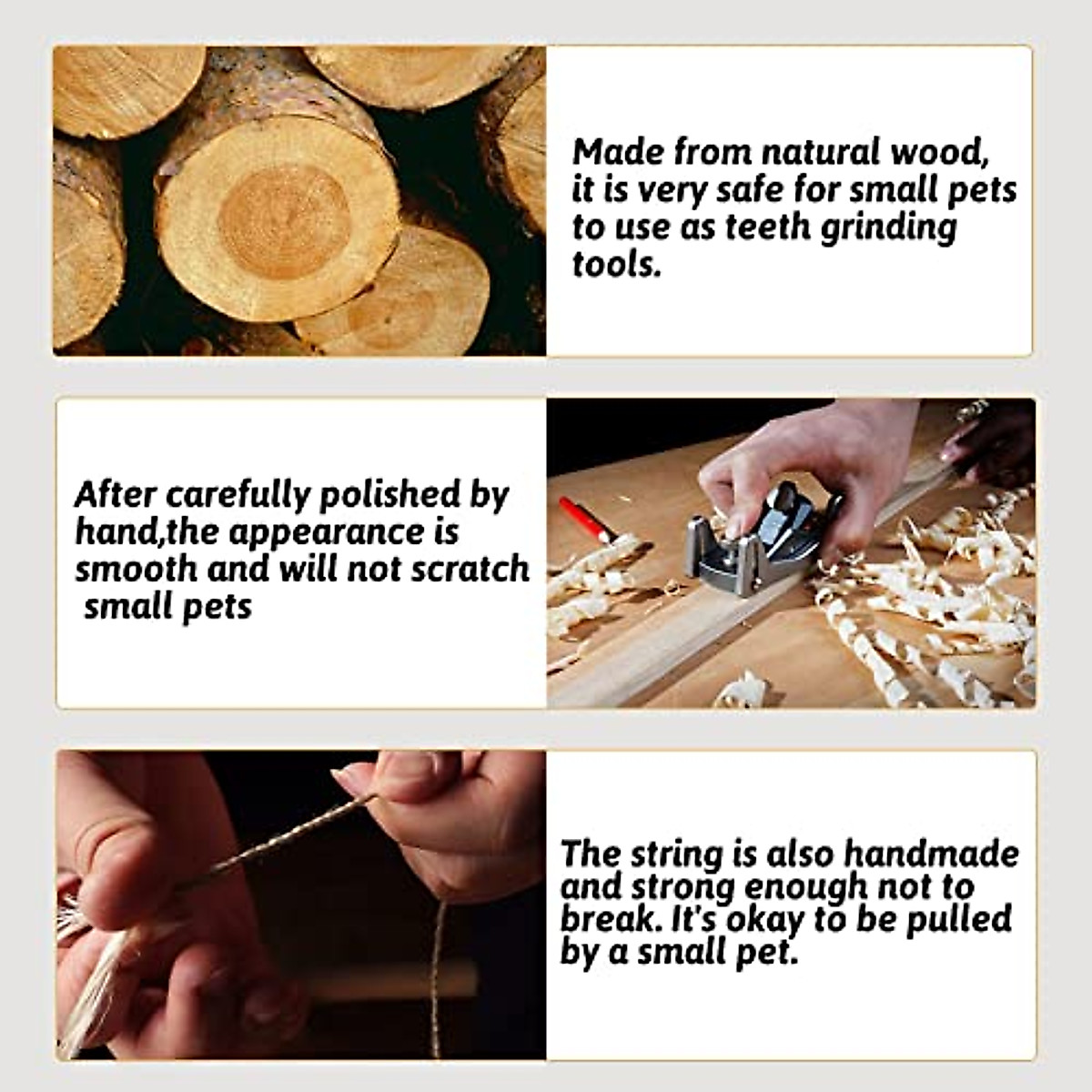 Made from natural wood, it is very safe for small pets to use as teeth grinding tools.

After carefully polished by hand,the appearance is smooth and will not scratch small pets

The string is also handmade and strong enough not to break. It's okay to be pulled by a small pet.