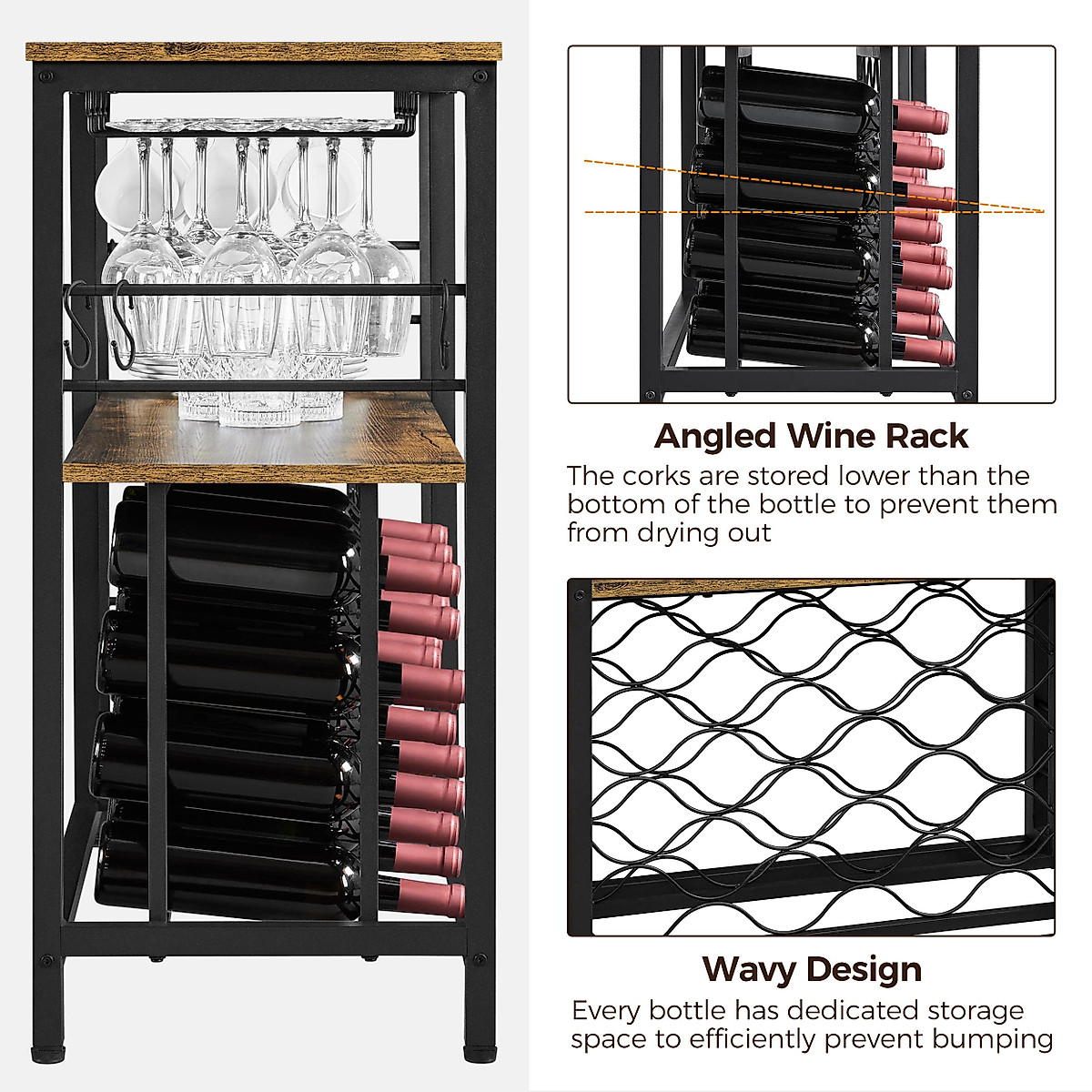 Angled Wine Rack

The corks are stored lower than the bottom of the bottle to prevent them from drying out

Wavy Design

Every bottle has dedicated storage space to efficiently prevent bumping