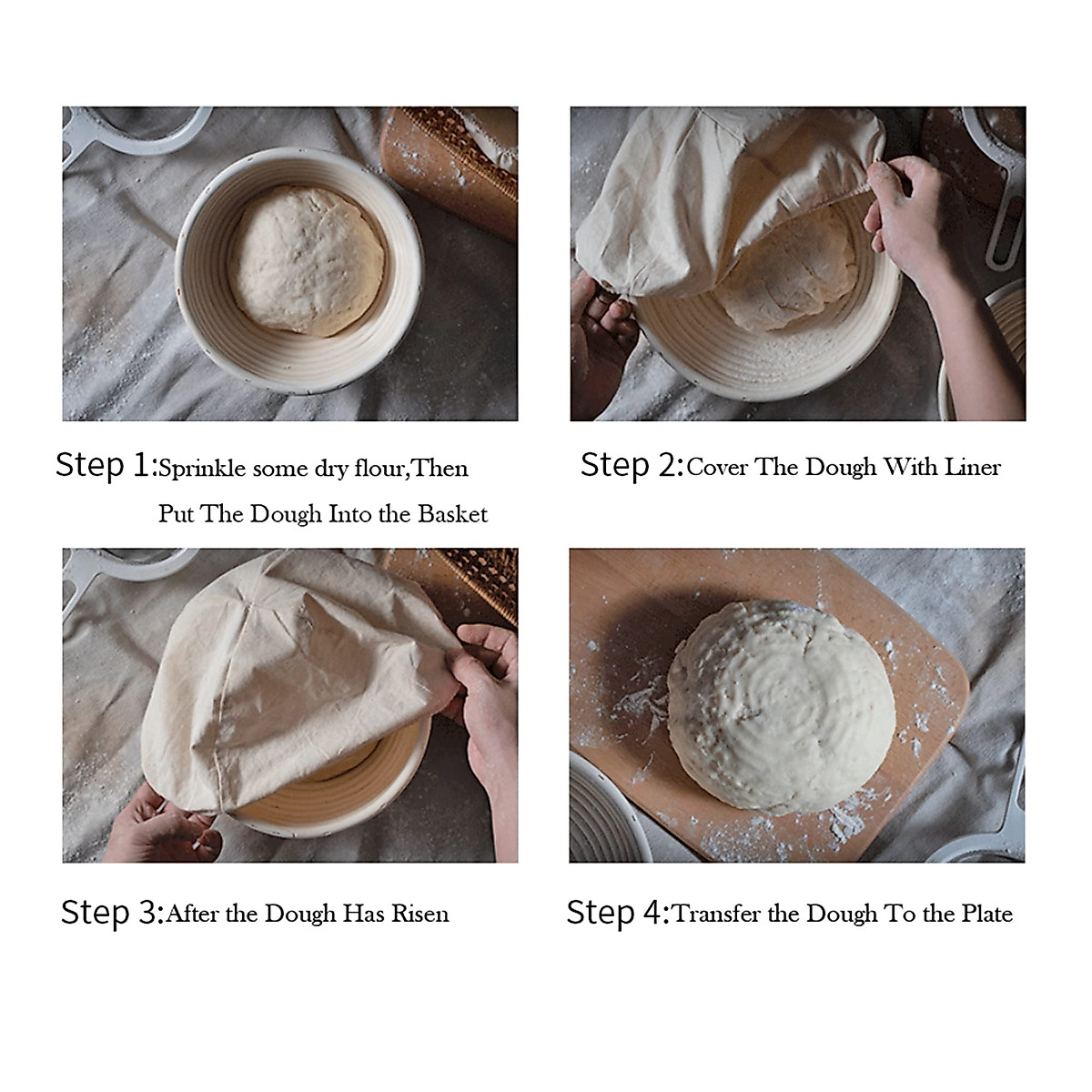 Step 1:Sprinkle some dry flour,Then Put The Dough Into the Basket

Step 2:Cover The Dough With Liner

Step 3:After the Dough Has Risen

Step 4:Transfer the Dough To the Plate