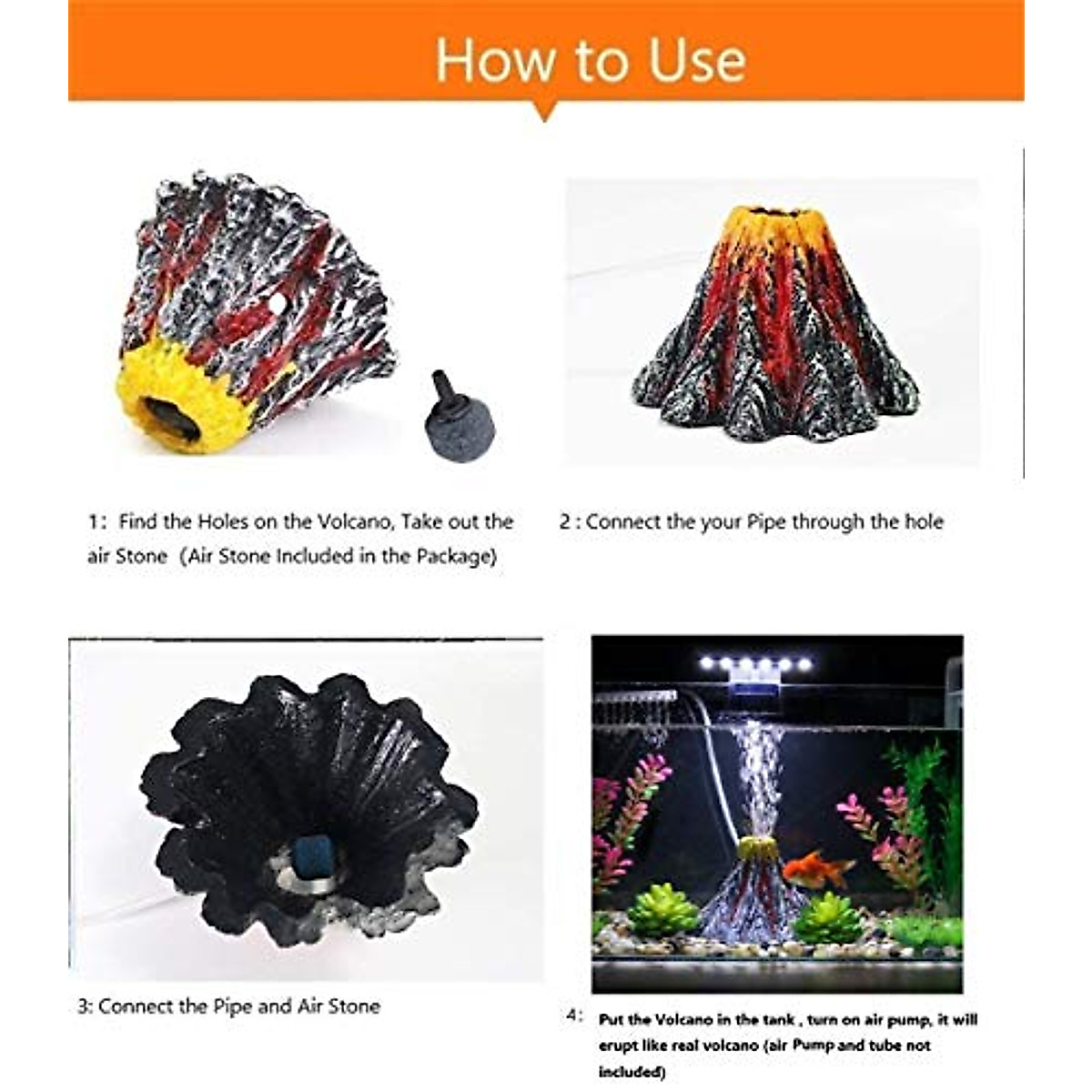 How to Use

1: Find the Holes on the Volcano, Take out the air Stone (Air Stone Included in the Package)

2 : Connect the your Pipe through the hole

3: Connect the Pipe and Air Stone

4: Put the Volcano in the tank , turn on air pump, it will erupt like real volcano (air Pump and tube not included)