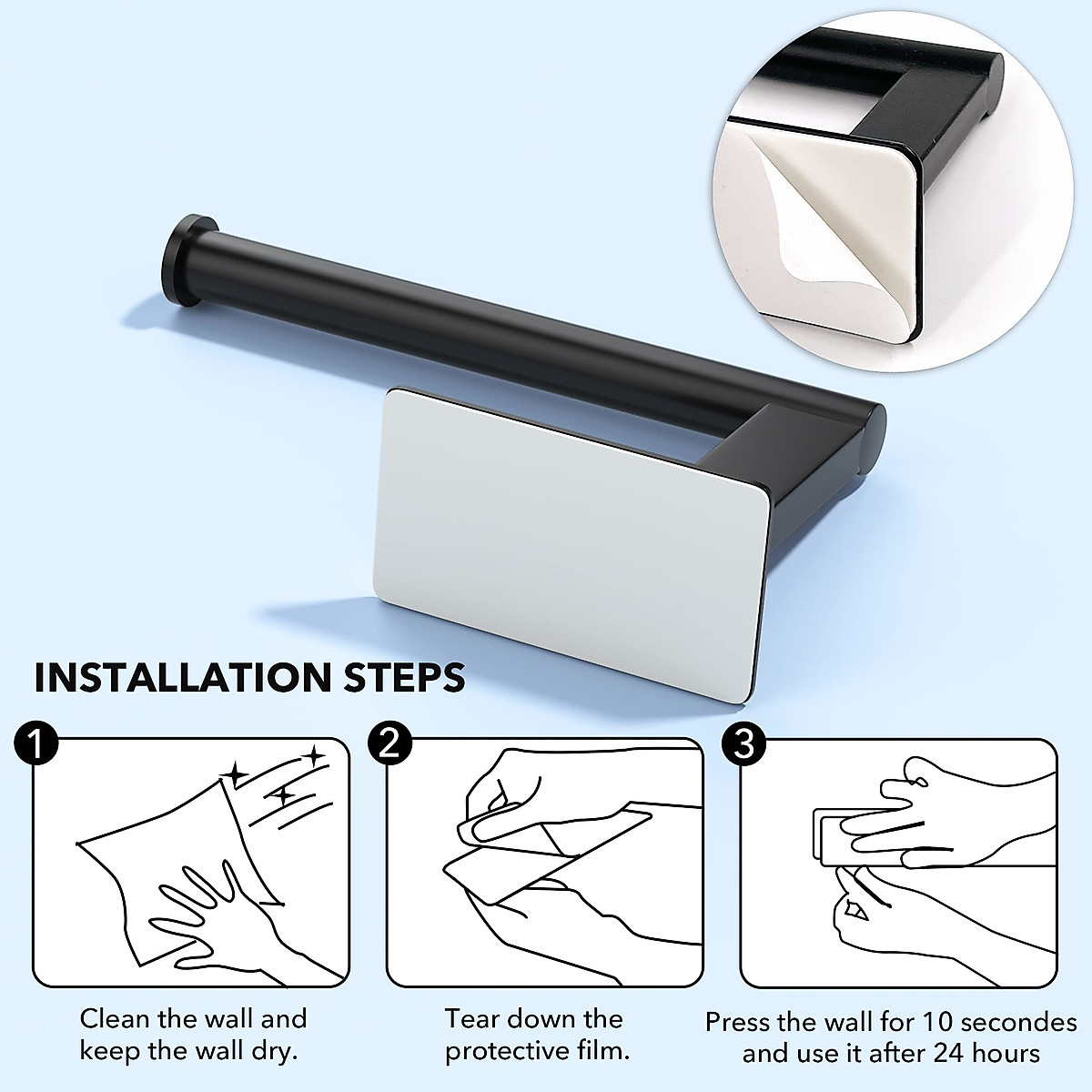 INSTALLATION STEPS

1

Clean the wall and keep the wall dry.

2

Tear down the protective film.

3

Press the wall for 10 secondes and use it after 24 hours