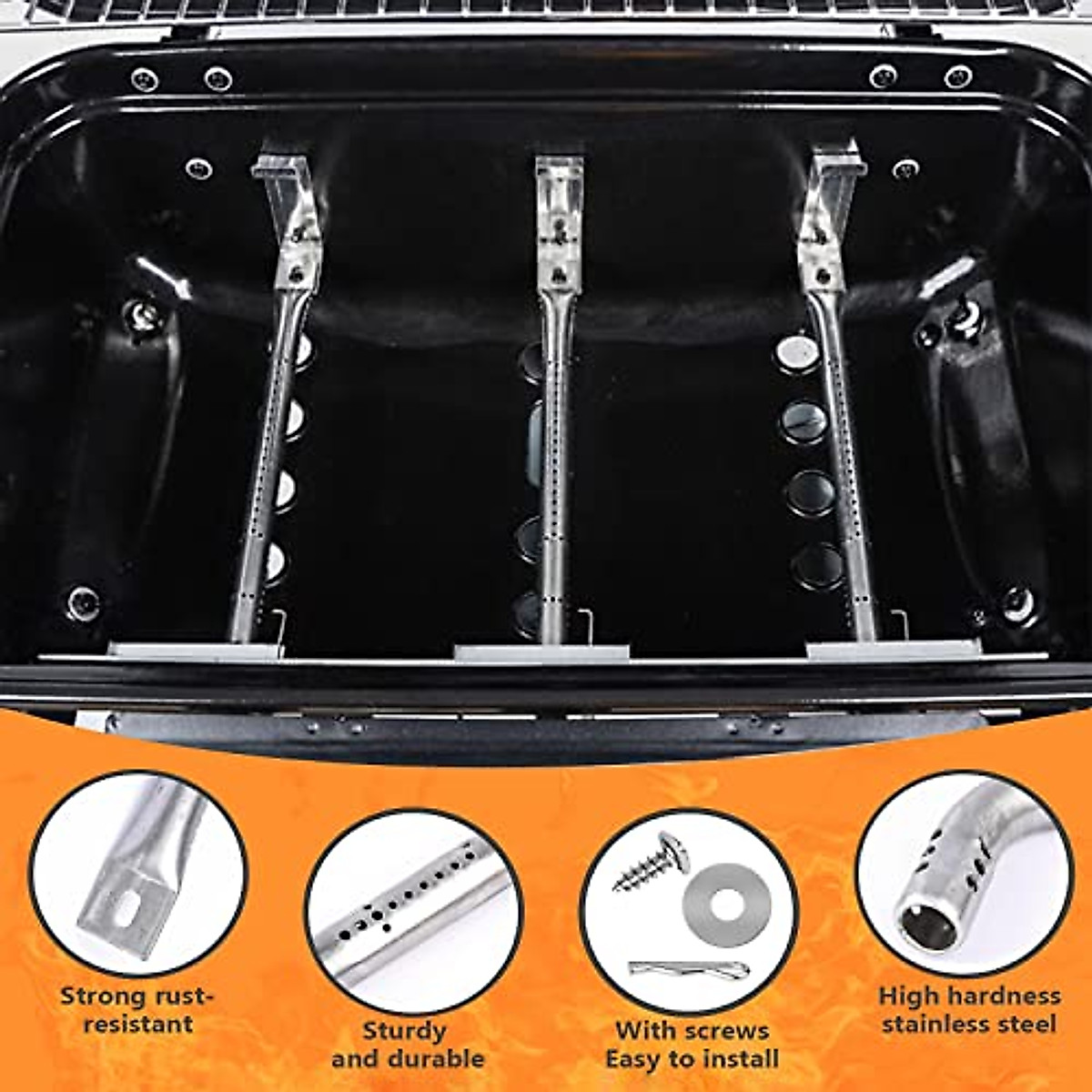 Strong rust-resistant

Sturdy and durable

With screws Easy to install

High hardness stainless steel