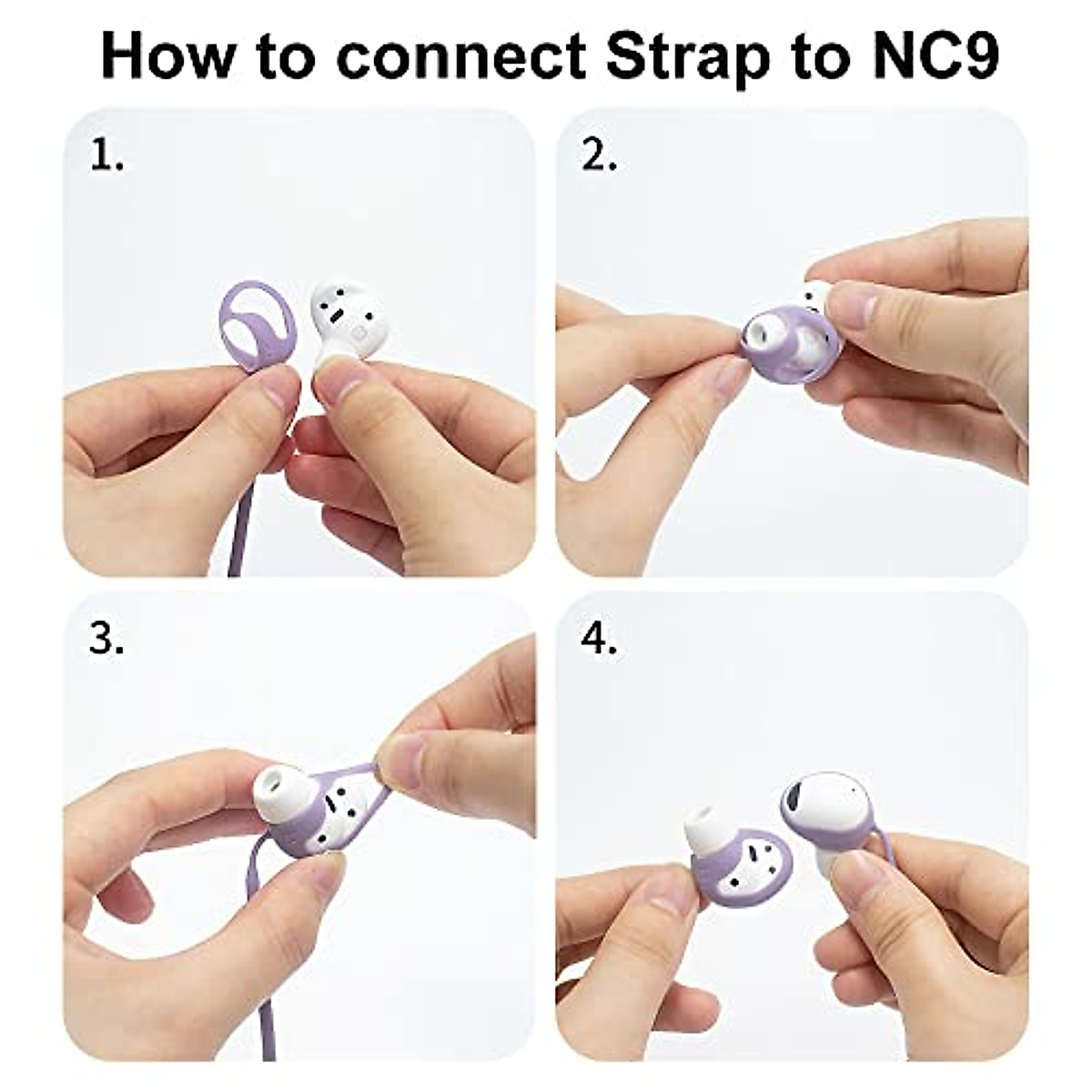 How to connect Strap to NC9

1.

2.

3.

4.