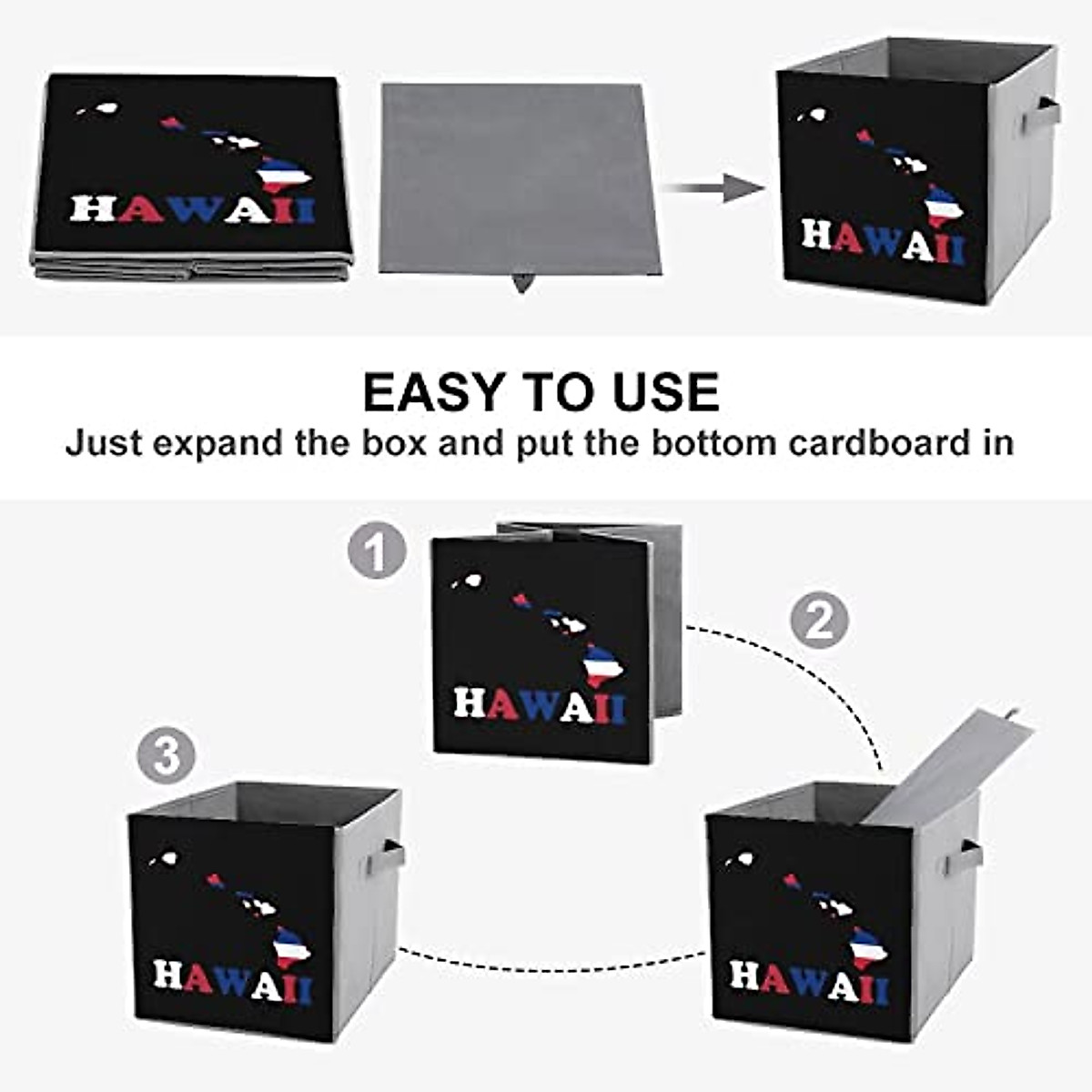 HAWAII

HAWAII

EASY TO USE
Just expand the box and put the bottom cardboard in

1

HAWAII

2

3

HAWAII

HAWAII