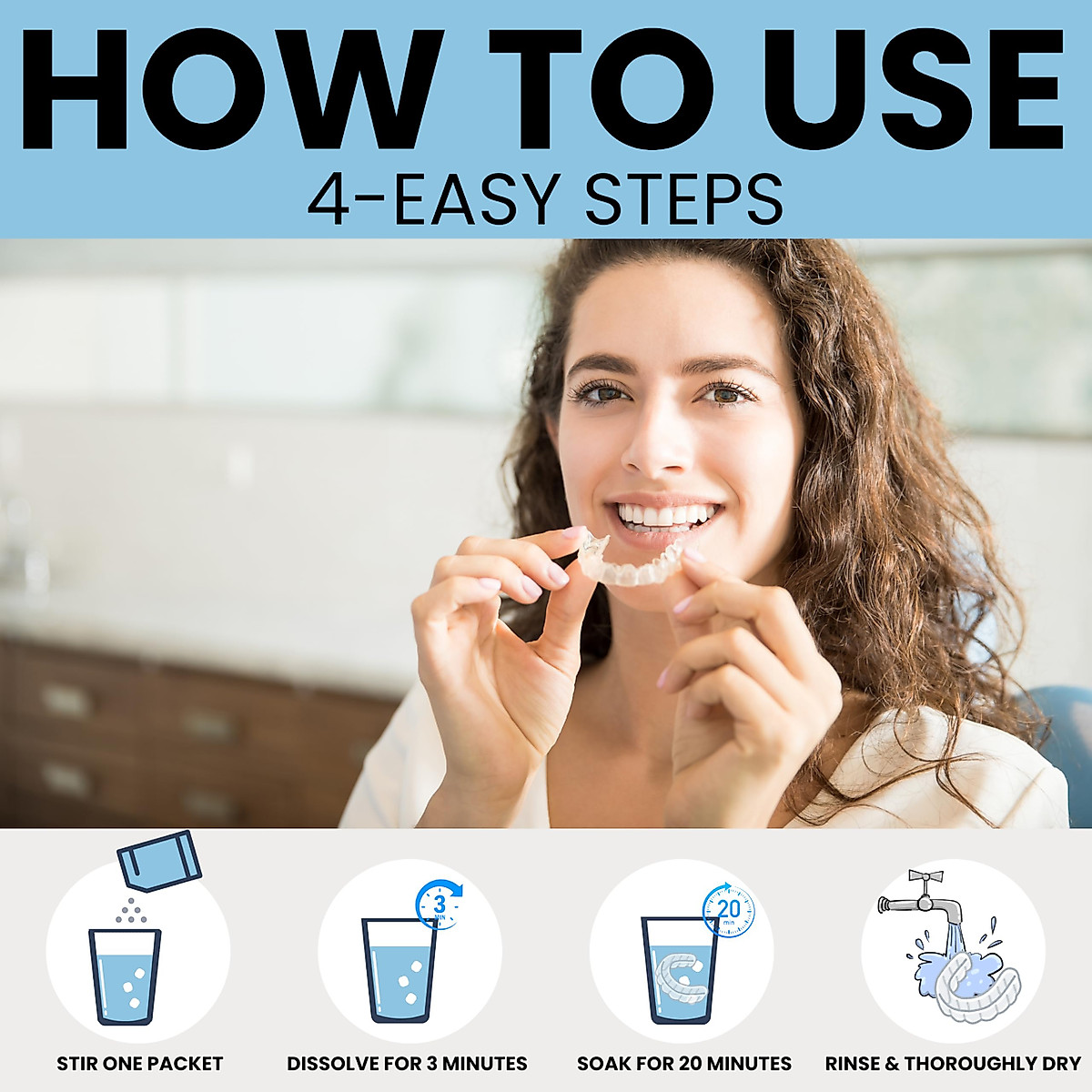 HOW TO USE
4-EASY STEPS

3 MIN

20 min

STIR ONE PACKET

DISSOLVE FOR 3 MINUTES

SOAK FOR 20 MINUTES

RINSE & THOROUGHLY DRY