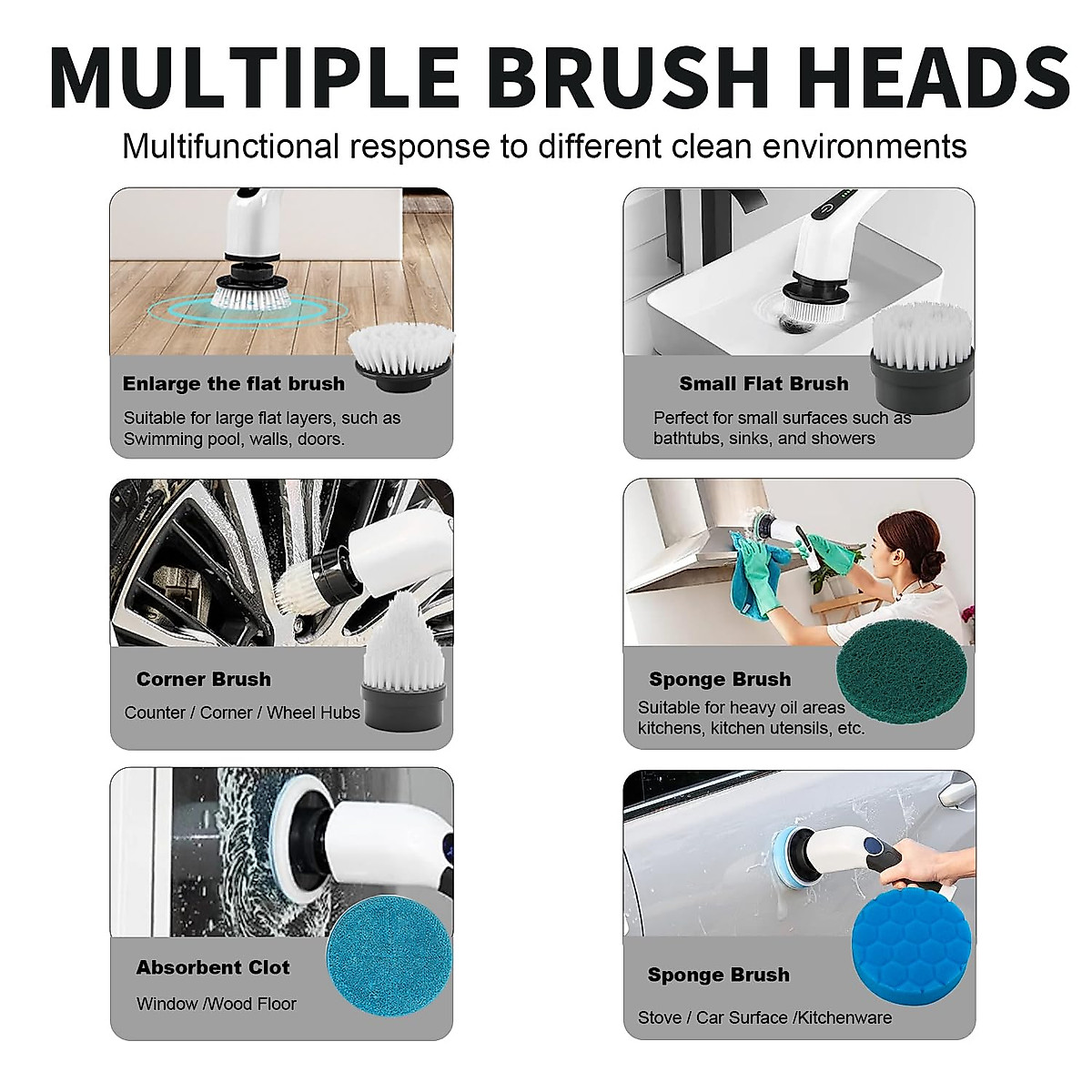 MULTIPLE BRUSH HEADS

Multifunctional response to different clean environments

Enlarge the flat brush

Suitable for large flat layers, such as Swimming pool, walls, doors.

Small Flat Brush

Perfect for small surfaces such as bathtubs, sinks, and showers

Corner Brush

Counter / Corner / Wheel Hubs

Sponge Brush

Suitable for heavy oil areas kitchens, kitchen utensils, etc.

Absorbent Clot

Window /Wood Floor

Sponge Brush

Stove / Car Surface /Kitchenware