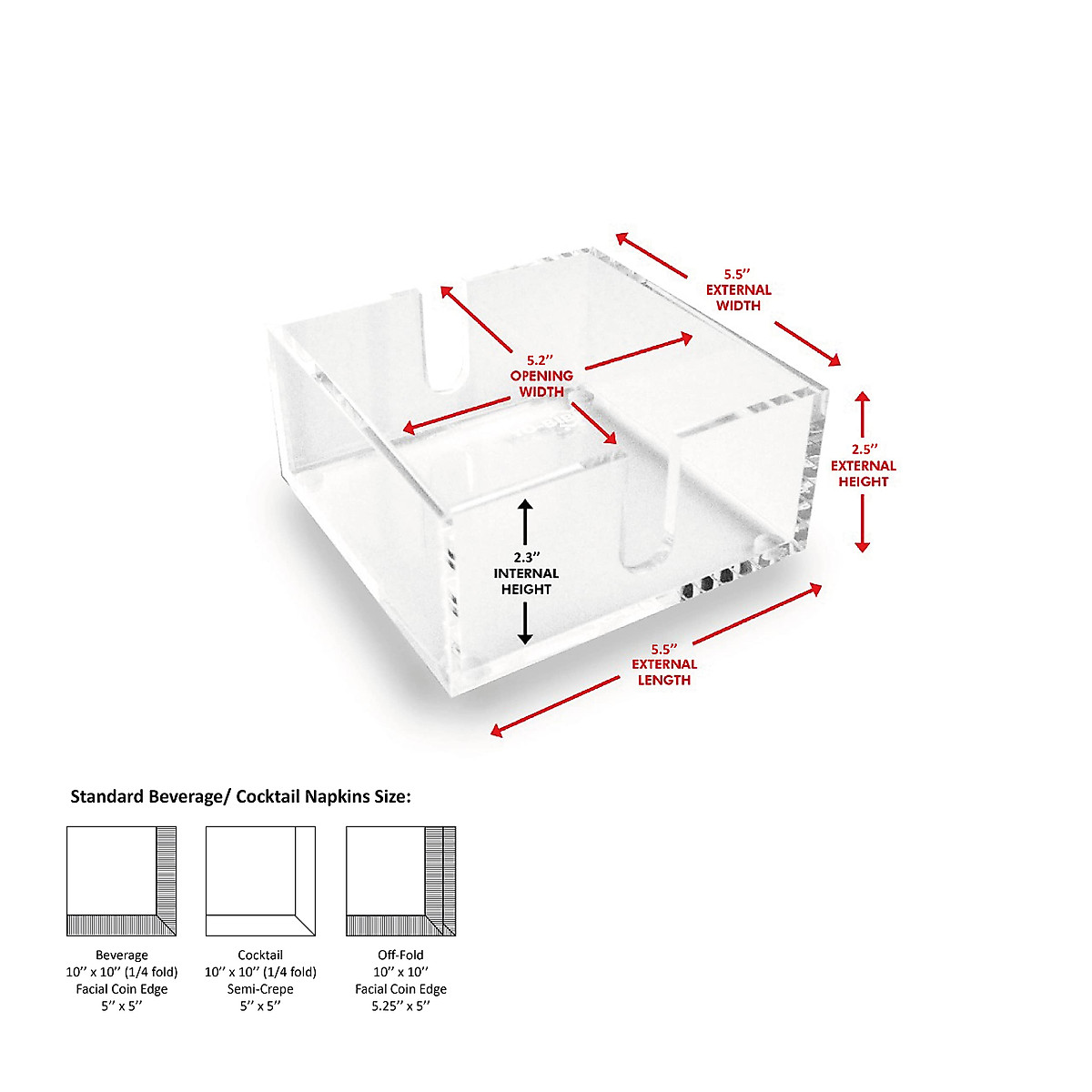 5.5'' EXTERNAL WIDTH

5.2'' OPENING WIDTH

2.5'' EXTERNAL HEIGHT

2.3'' INTERNAL HEIGHT

5.5'' EXTERNAL LENGTH

Standard Beverage/ Cocktail Napkins Size:

Beverage
10'' x 10'' (1/4 fold)
Facial Coin Edge
5'' x 5''

Cocktail
10'' x 10'' (1/4 fold)
Semi-Crepe
5'' x 5''

Off-Fold
10'' x 10''
Facial Coin Edge
5.25'' x 5''