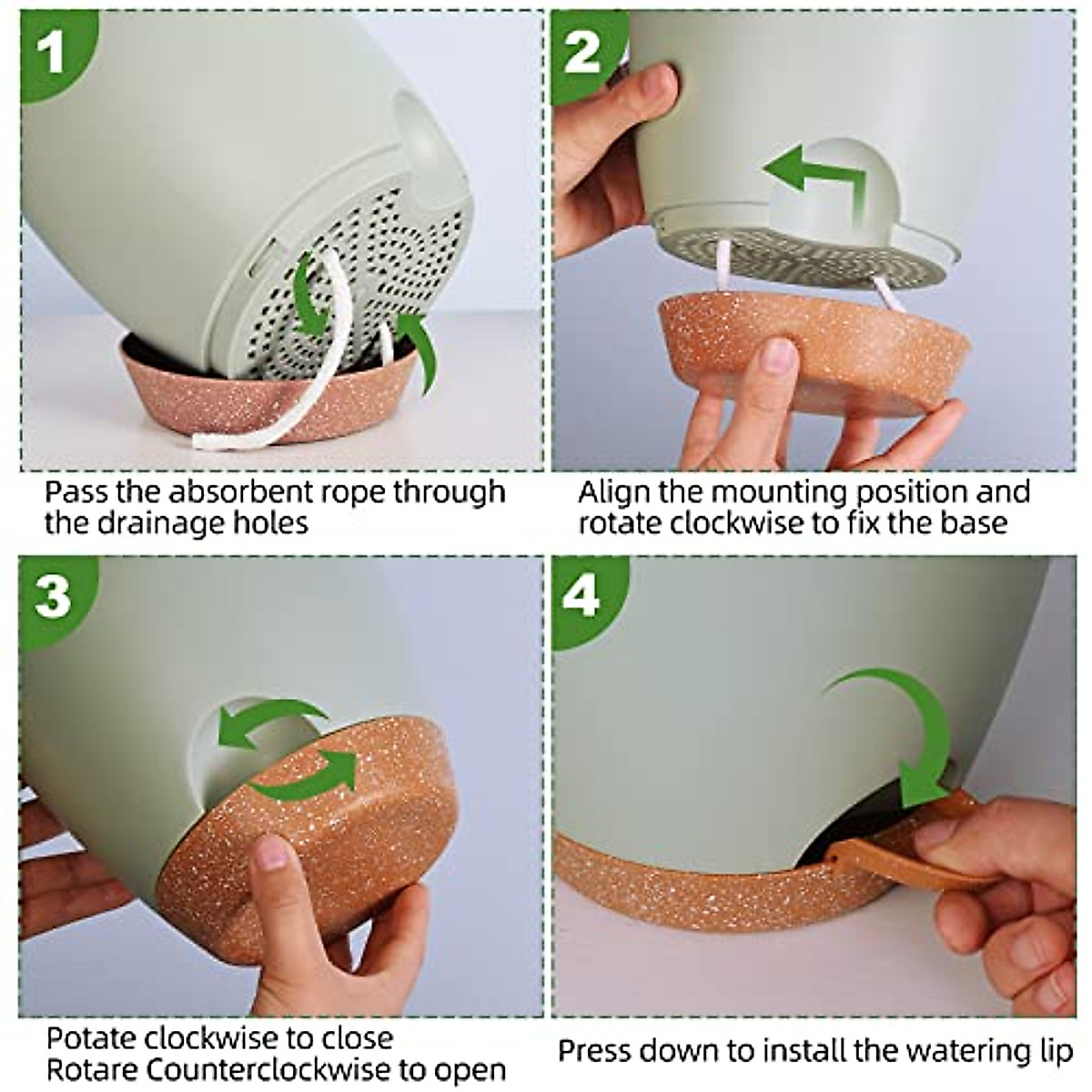 1

Pass the absorbent rope through the drainage holes

2

Align the mounting position and rotate clockwise to fix the base

3

Potate clockwise to close
Rotare Counterclockwise to open

4

Press down to install the watering lip