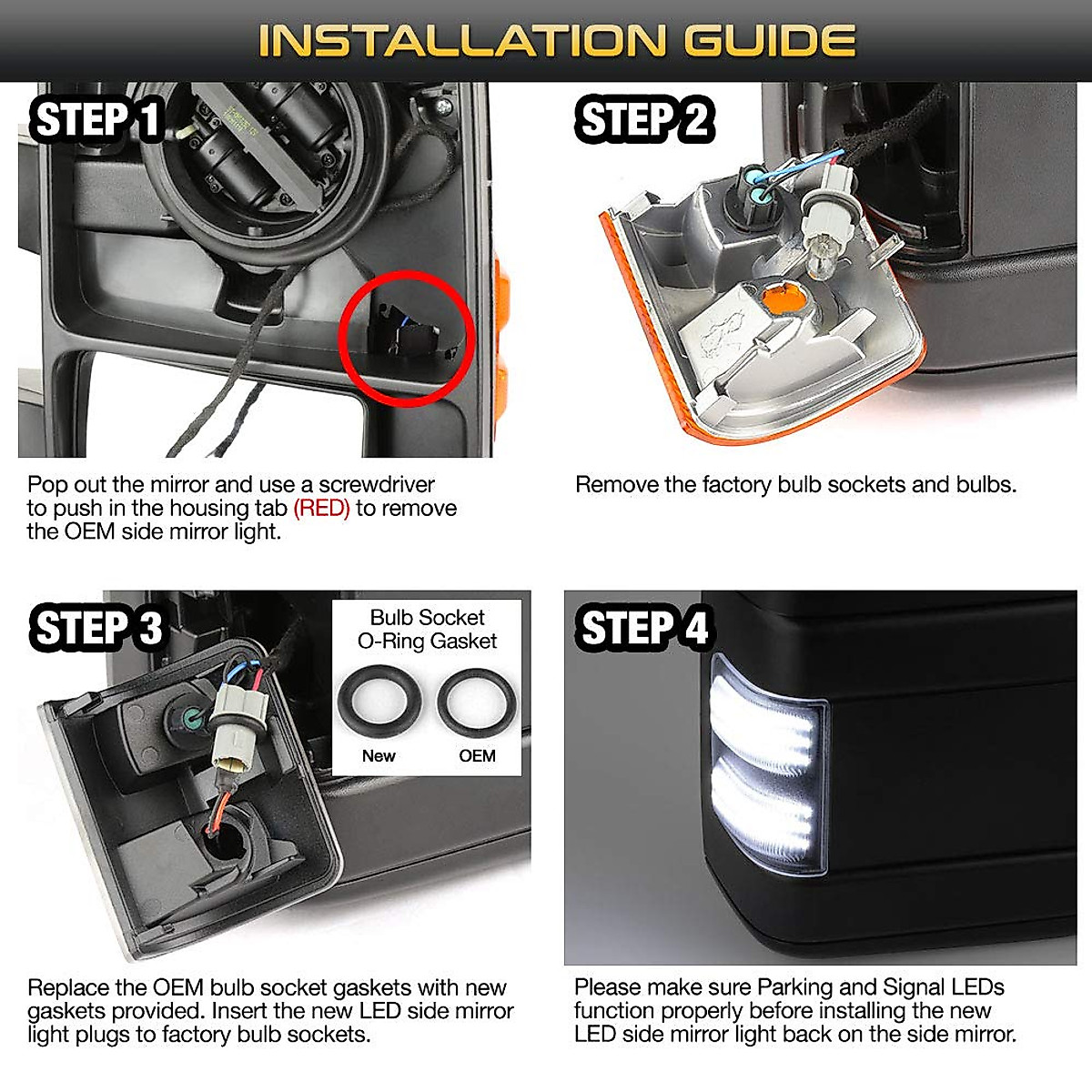 INSTALLATION GUIDE

STEP 1

Pop out the mirror and use a screwdriver to push in the housing tab (RED) to remove the OEM side mirror light.

STEP 2

Remove the factory bulb sockets and bulbs.

STEP 3

Bulb Socket O-Ring Gasket

New OEM

Replace the OEM bulb socket gaskets with new gaskets provided. Insert the new LED side mirror light plugs to factory bulb sockets.

STEP 4

Please make sure Parking and Signal LEDs function properly before installing the new LED side mirror light back on the side mirror.