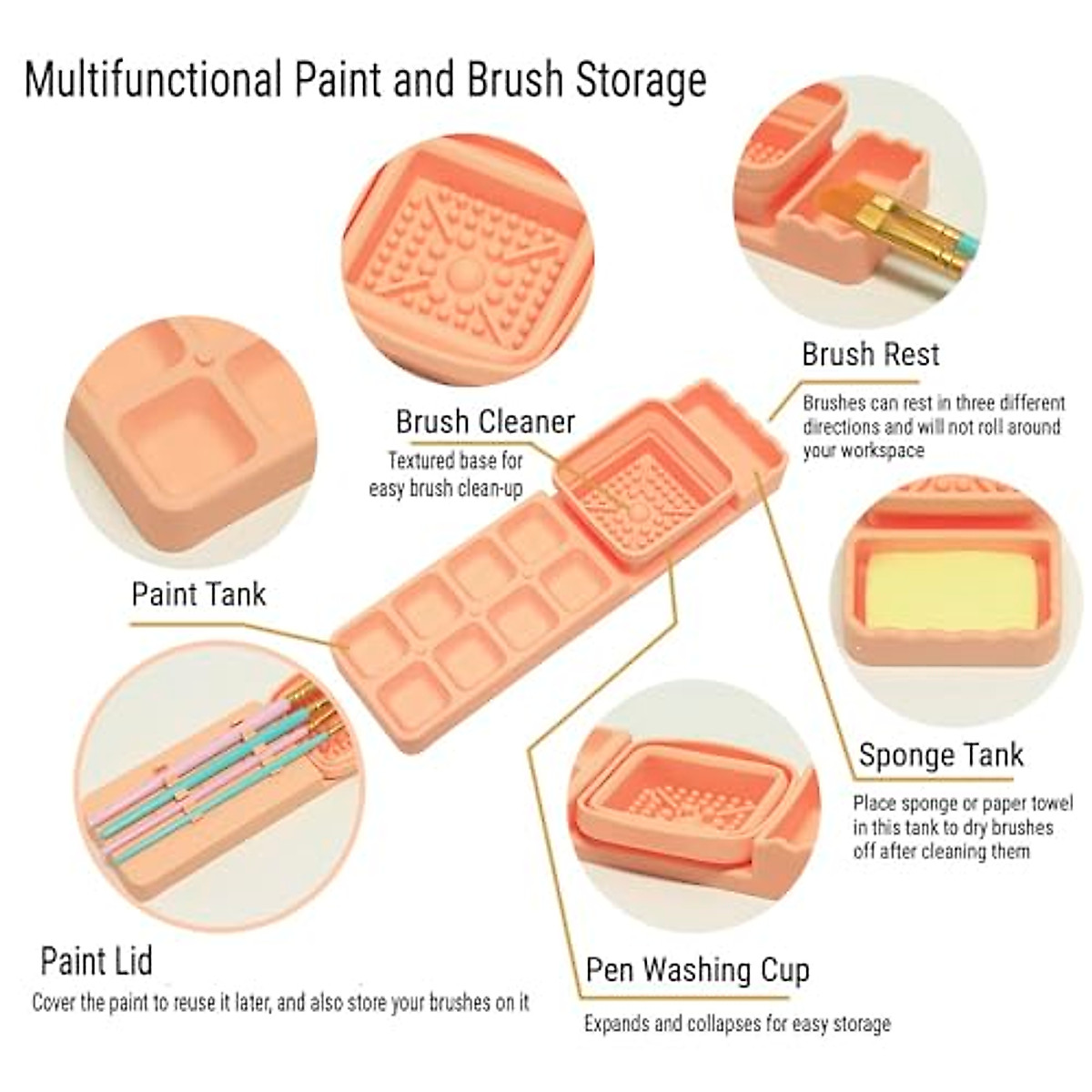 Multifunctional Paint and Brush Storage

Brush Rest

Brushes can rest in three different directions and will not roll around your workspace

Brush Cleaner

Textured base for easy brush clean-up

Paint Tank

Sponge Tank

Place sponge or paper towel in this tank to dry brushes off after cleaning them

Paint Lid

Cover the paint to reuse it later, and also store your brushes on it

Pen Washing Cup

Expands and collapses for easy storage