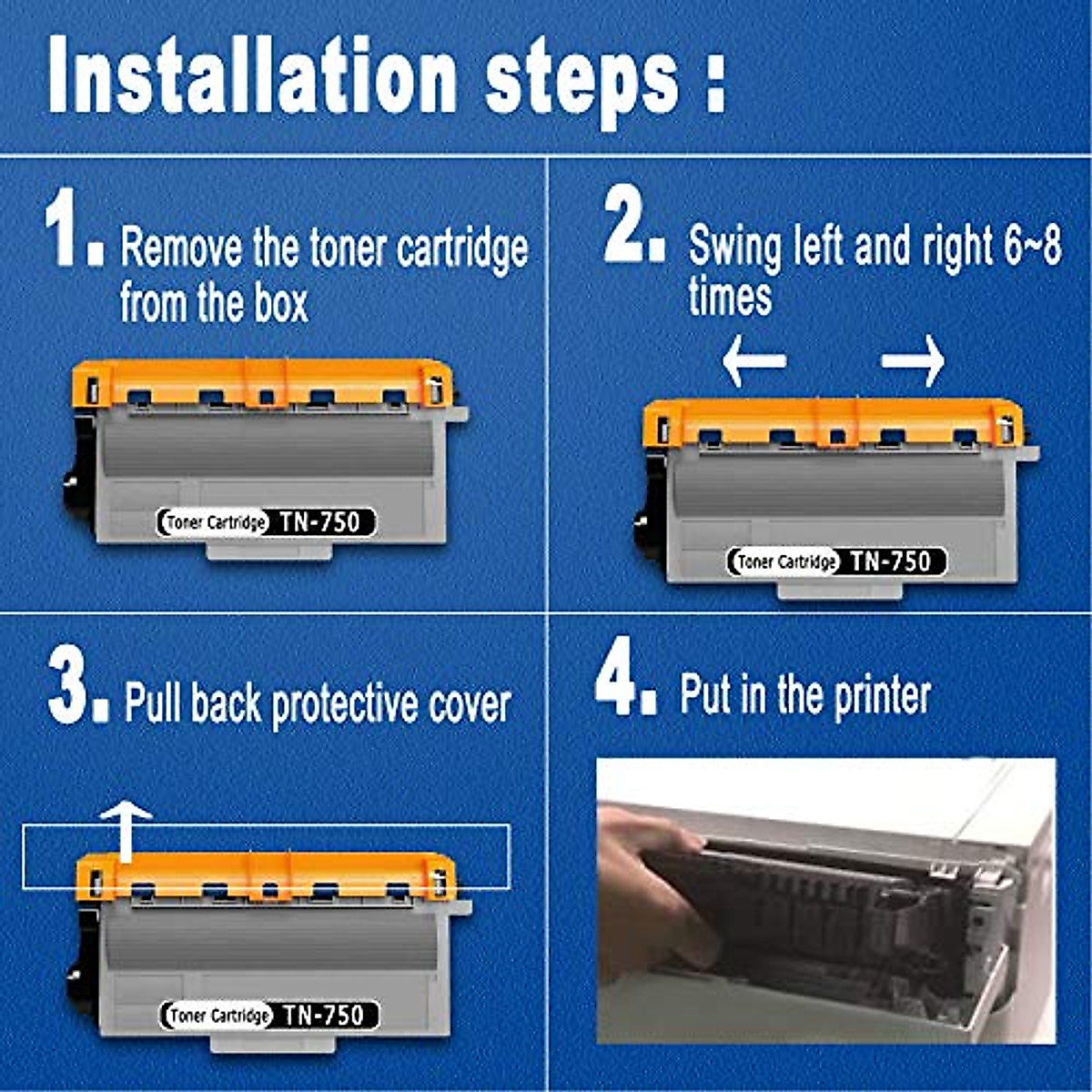 Installation steps :

1. Remove the toner cartridge from the box

Toner Cartridge TN-750

2. Swing left and right 6~8 times

Toner Cartridge TN-750

3. Pull back protective cover

Toner Cartridge TN-750

4. Put in the printer