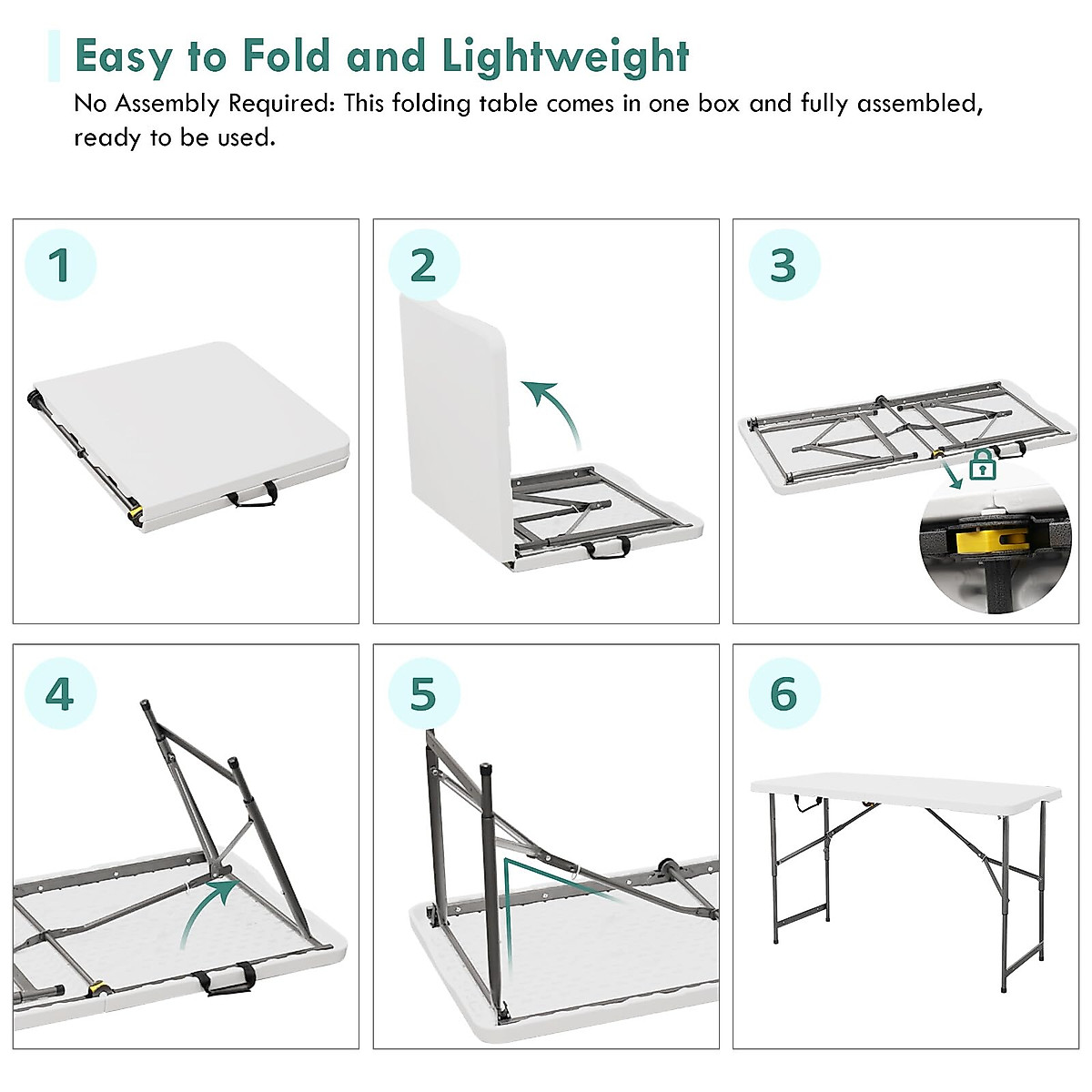 Easy to Fold and Lightweight

No Assembly Required: This folding table comes in one box and fully assembled, ready to be used.

1

2

3

4

5

6